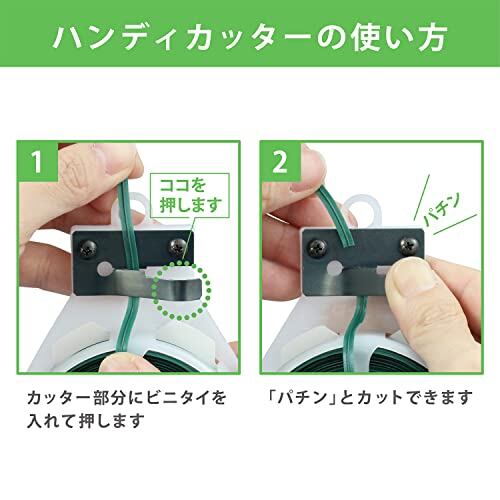 ハンディカッターの使い方

1

ココを押します

カッター部分にビニタイを入れて押します

2

パチン

「パチン」とカットできます