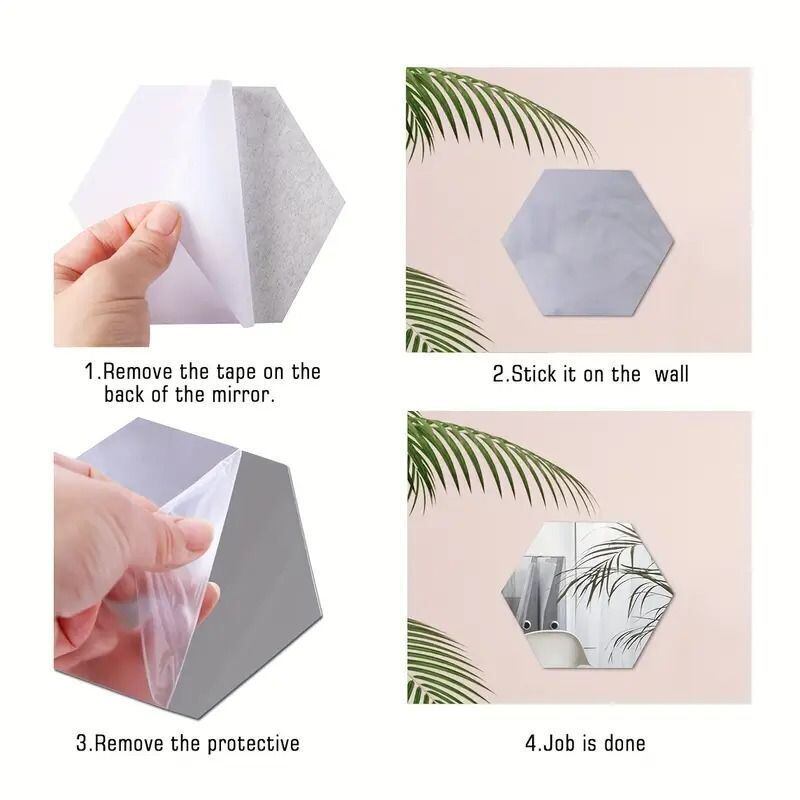 1.Remove the tape on the back of the mirror.

2.Stick it on the  wall

3.Remove the protective

4.Job is done