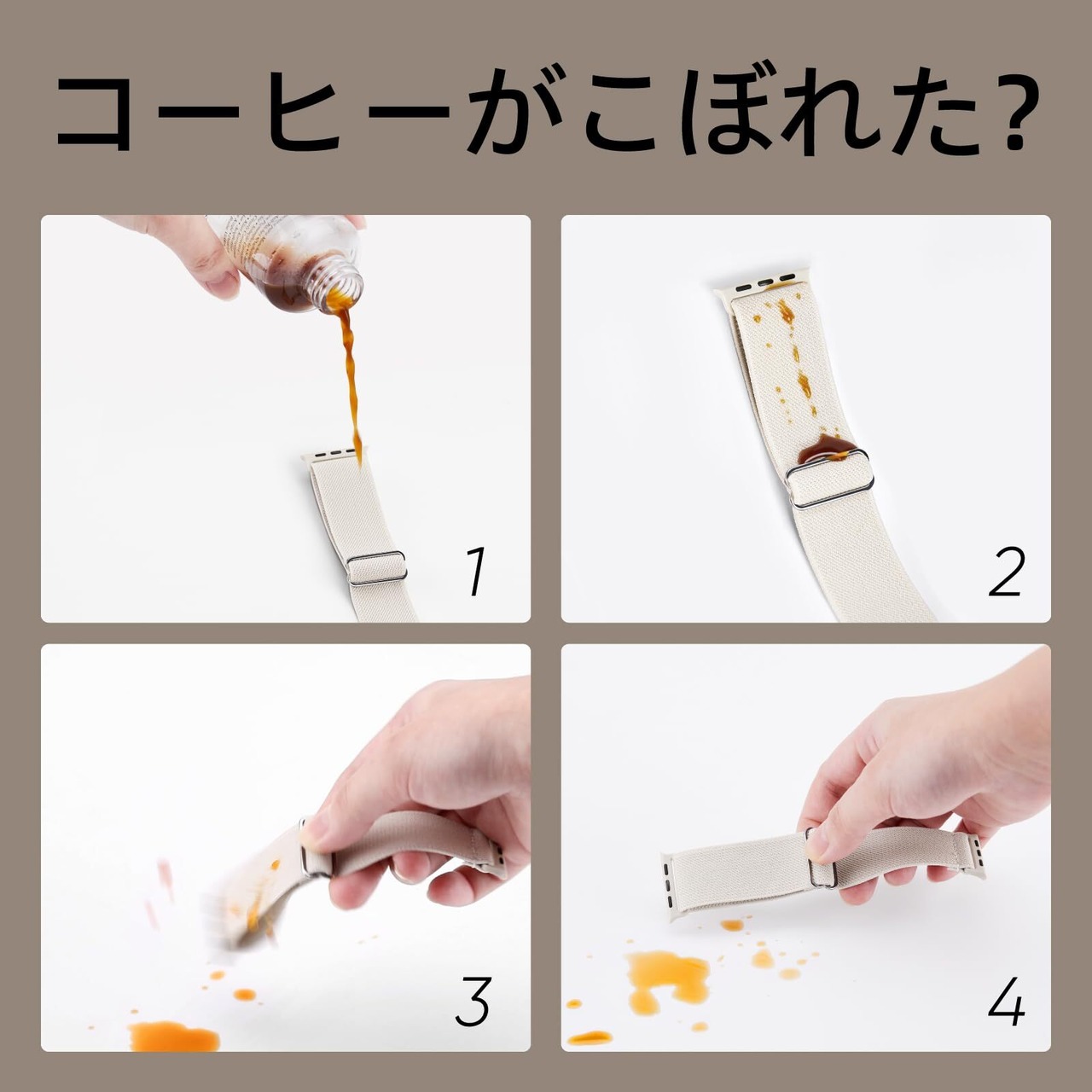 コーヒーがこぼれた?

1

2

3

4