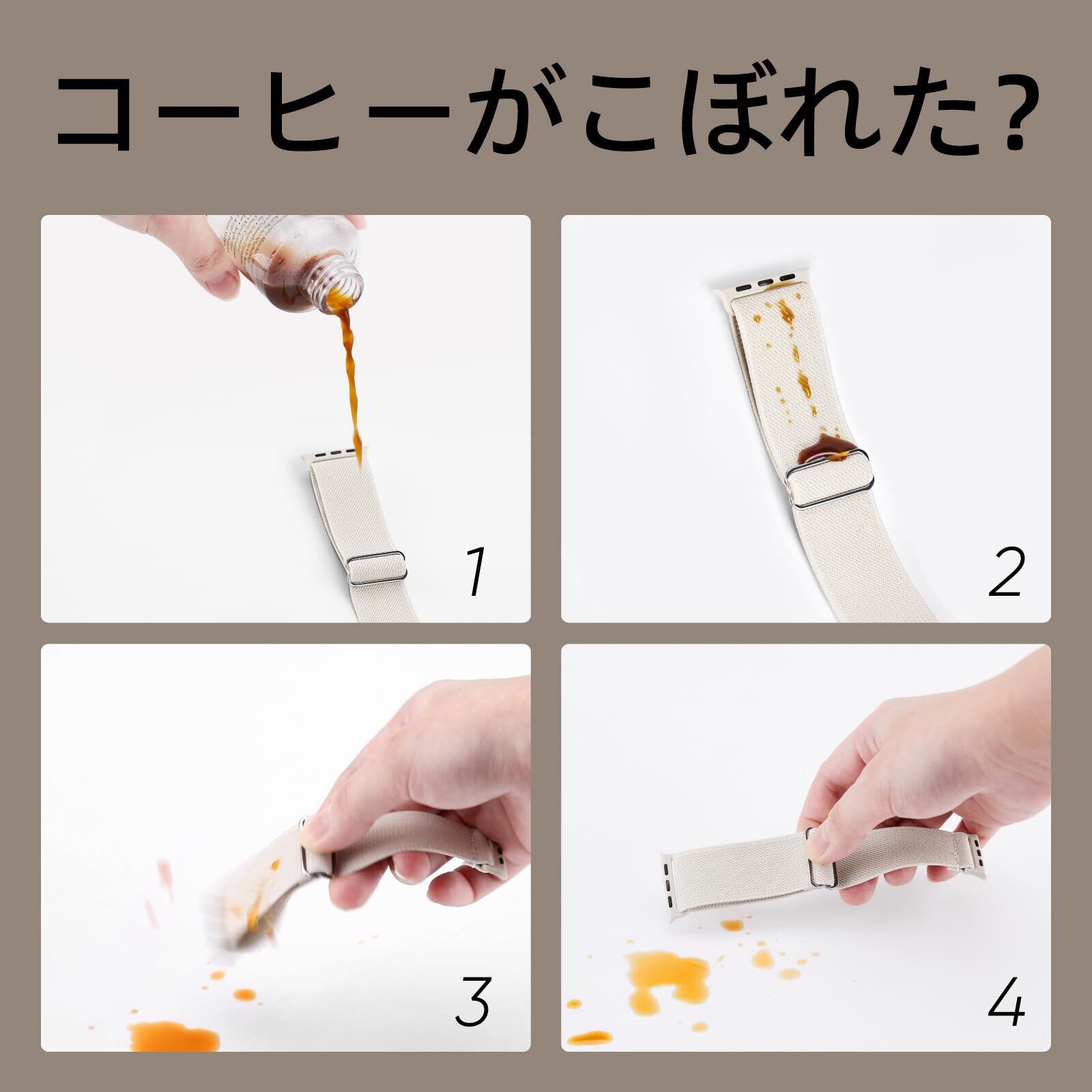 コーヒーがこぼれた?

1

2

3

4