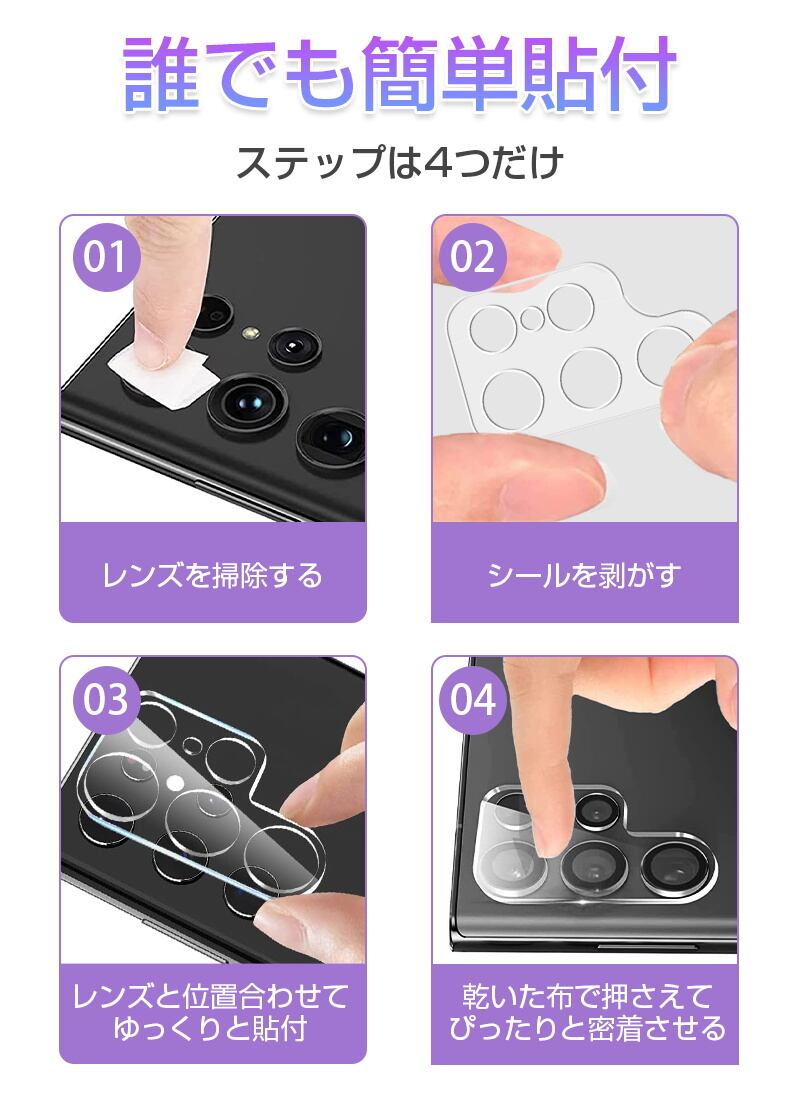 誰でも簡単貼付

ステップは4つだけ

01

レンズを掃除する

02

シールを剥がす

03

レンズと位置合わせて
ゆっくりと貼付

04

乾いた布で押さえて
ぴったりと密着させる