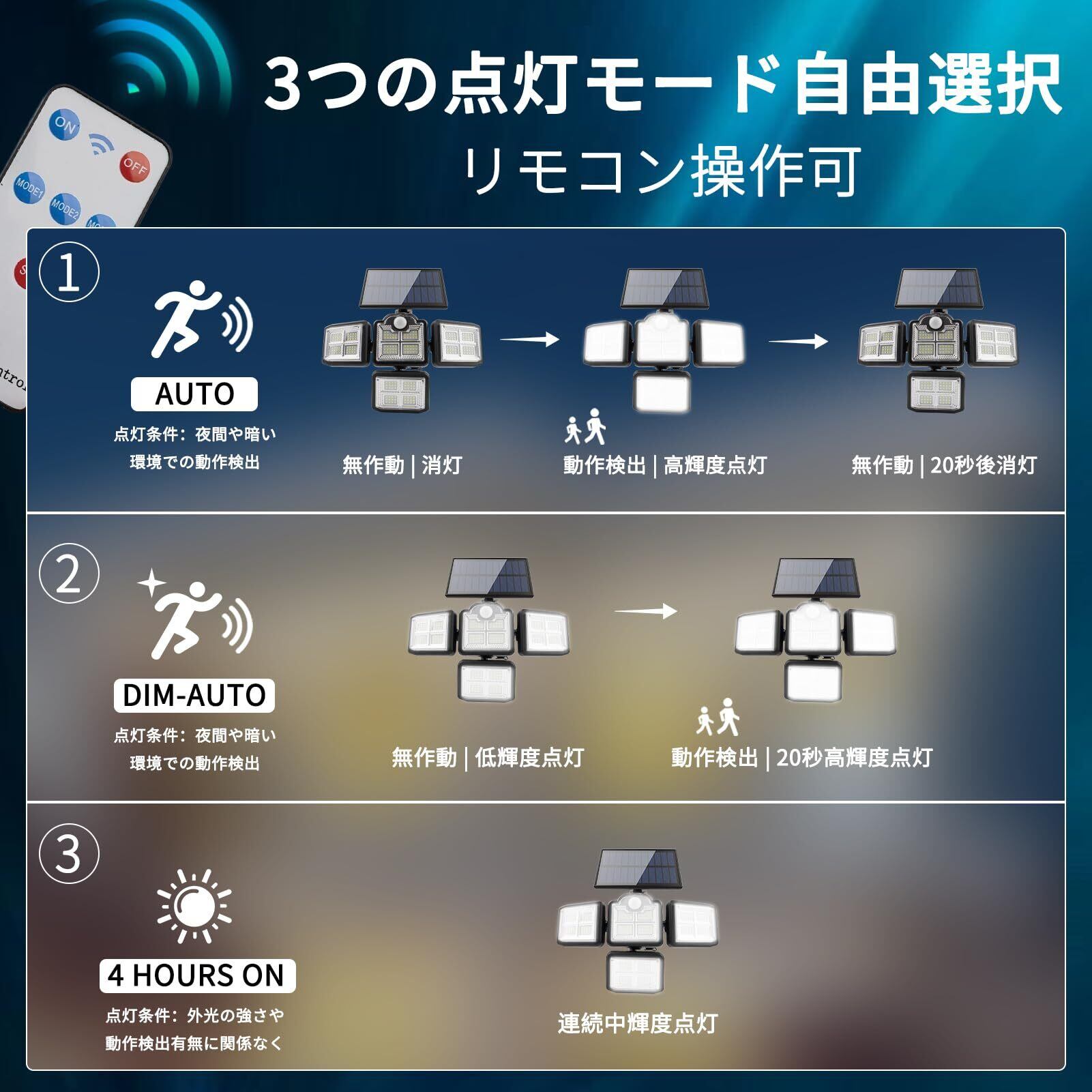 ON
OFF
MODE1
MODE2

3つの点灯モード自由選択
リモコン操作可

①
AUTO
点灯条件：夜間や暗い環境での動作検出
無作動 | 消灯
動作検出 | 高輝度点灯
無作動 | 20秒後消灯

②
DIM-AUTO
点灯条件：夜間や暗い環境での動作検出
無作動 | 低輝度点灯
動作検出 | 20秒高輝度点灯

③
4 HOURS ON
点灯条件：外光の強さや動作検出有無に関係なく
連続中輝度点灯