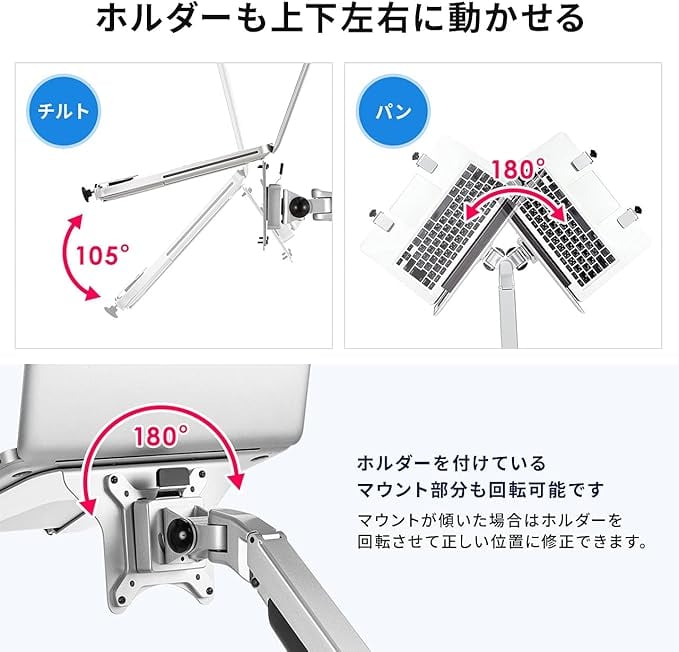 ホルダーも上下左右に動かせる

チルト

105°

パン

180°

180°

ホルダーを付けている
マウント部分も回転可能です

マウントが傾いた場合はホルダーを回転させて正しい位置に修正できます。