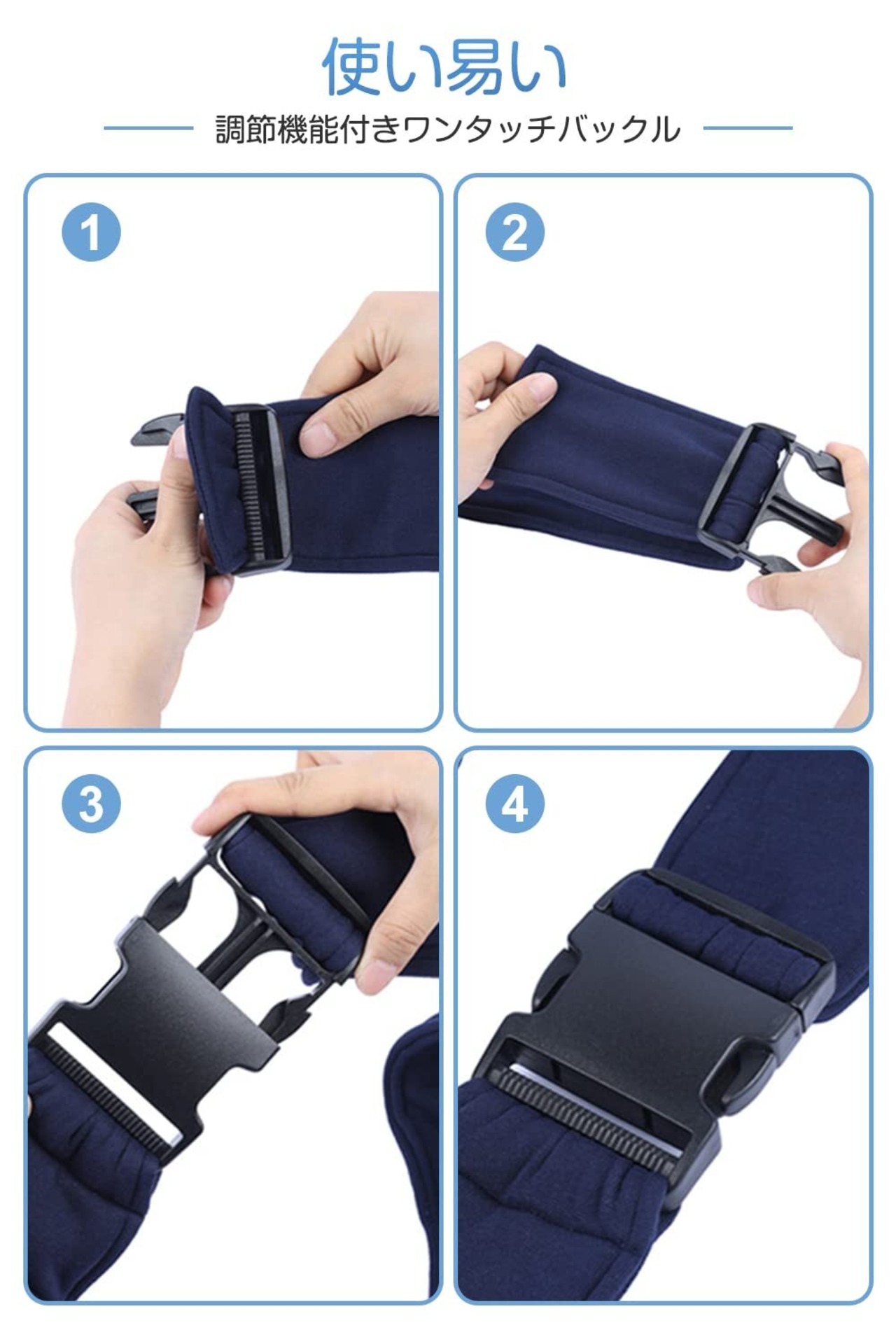 使い易い

調節機能付きワンタッチバックル

1

2

3

4