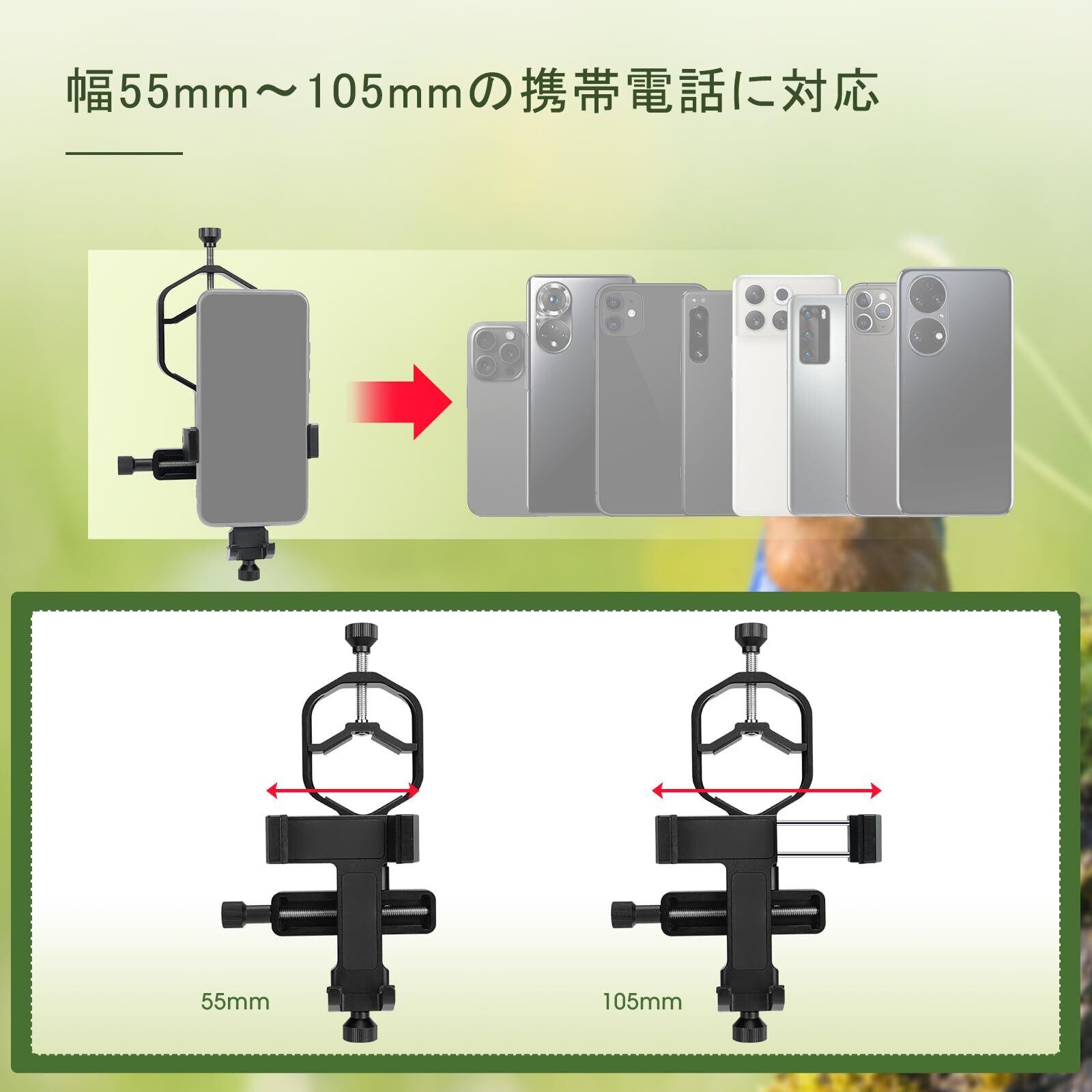 幅55mm～105mmの携帯電話に対応

55mm

105mm