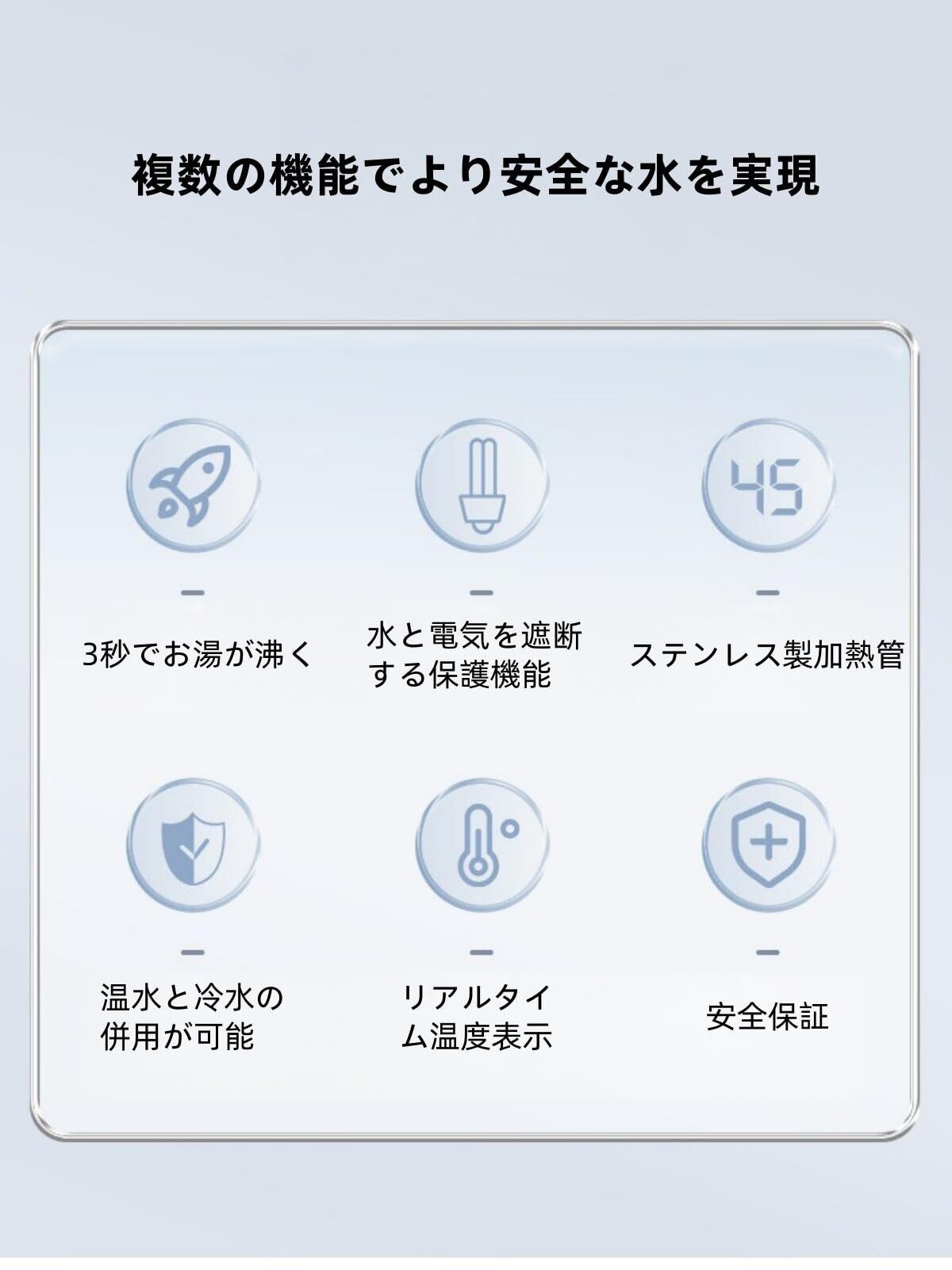 複数の機能でより安全な水を実現

45

-

3秒でお湯が沸く

-

水と電気を遮断する保護機能

-

ステンレス製加熱管

-

温水と冷水の併用が可能

-

リアルタイム温度表示

-

安全保証