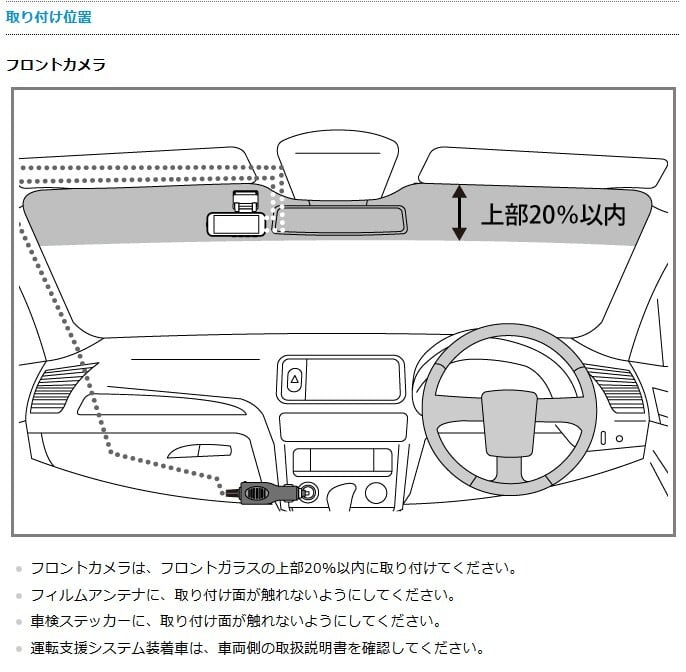 取り付け位置

フロントカメラ

上部20%以内

- フロントカメラは、フロントガラスの上部20%以内に取り付けてください。
- フィルムアンテナに、取り付け面が触れないようにしてください。
- 車検ステッカーに、取り付け面が触れないようにしてください。
- 運転支援システム装着車は、車両側の取扱説明書を確認してください。