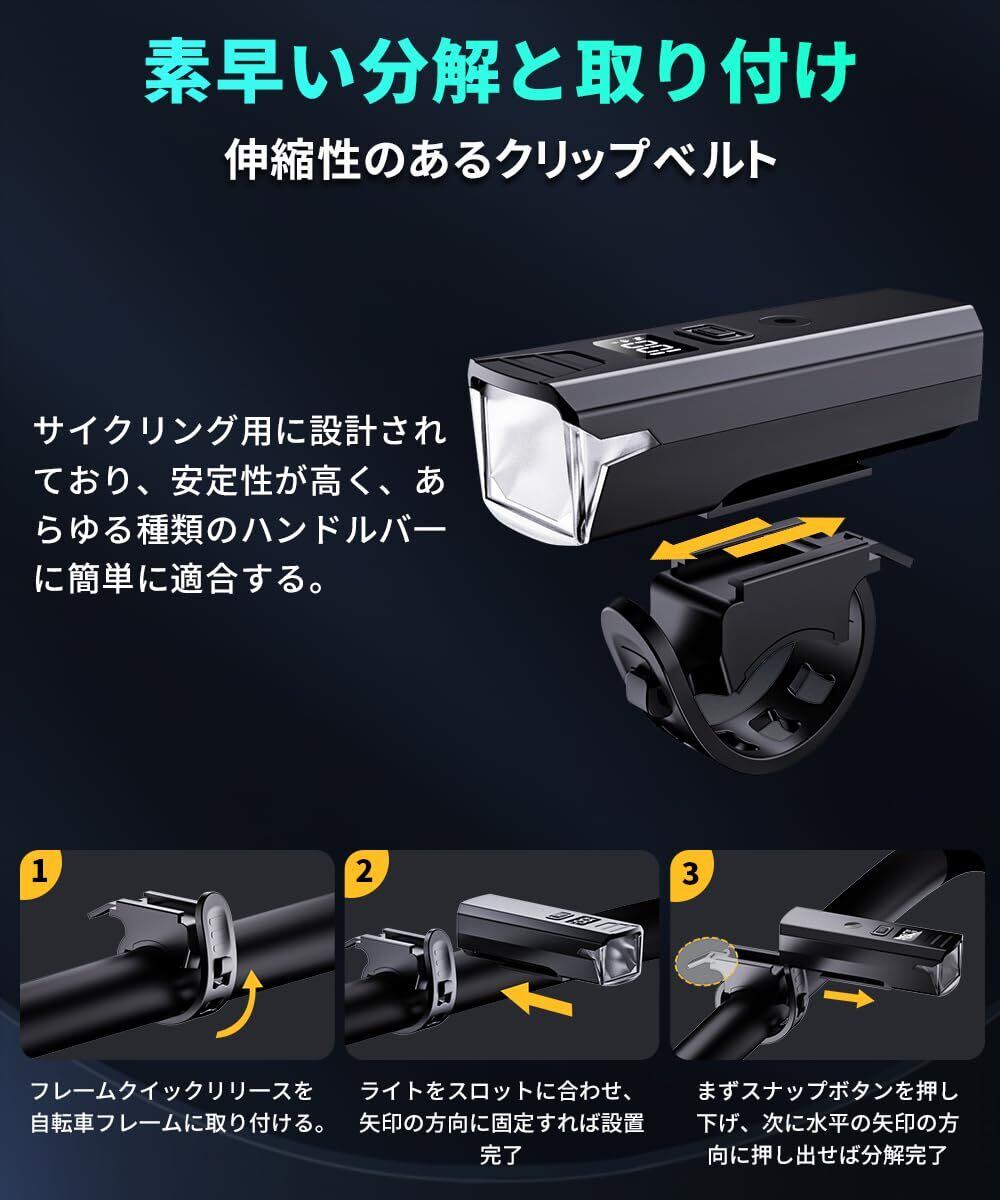 素早い分解と取り付け

伸縮性のあるクリップベルト

サイクリング用に設計されており、安定性が高く、あらゆる種類のハンドルバーに簡単に適合する。

1

フレームクイックリリースを自転車フレームに取り付ける。

2

ライトをスロットに合わせ、矢印の方向に固定すれば設置完了

3

まずスナップボタンを押し下げ、次に水平の矢印の方向に押し出せば分解完了