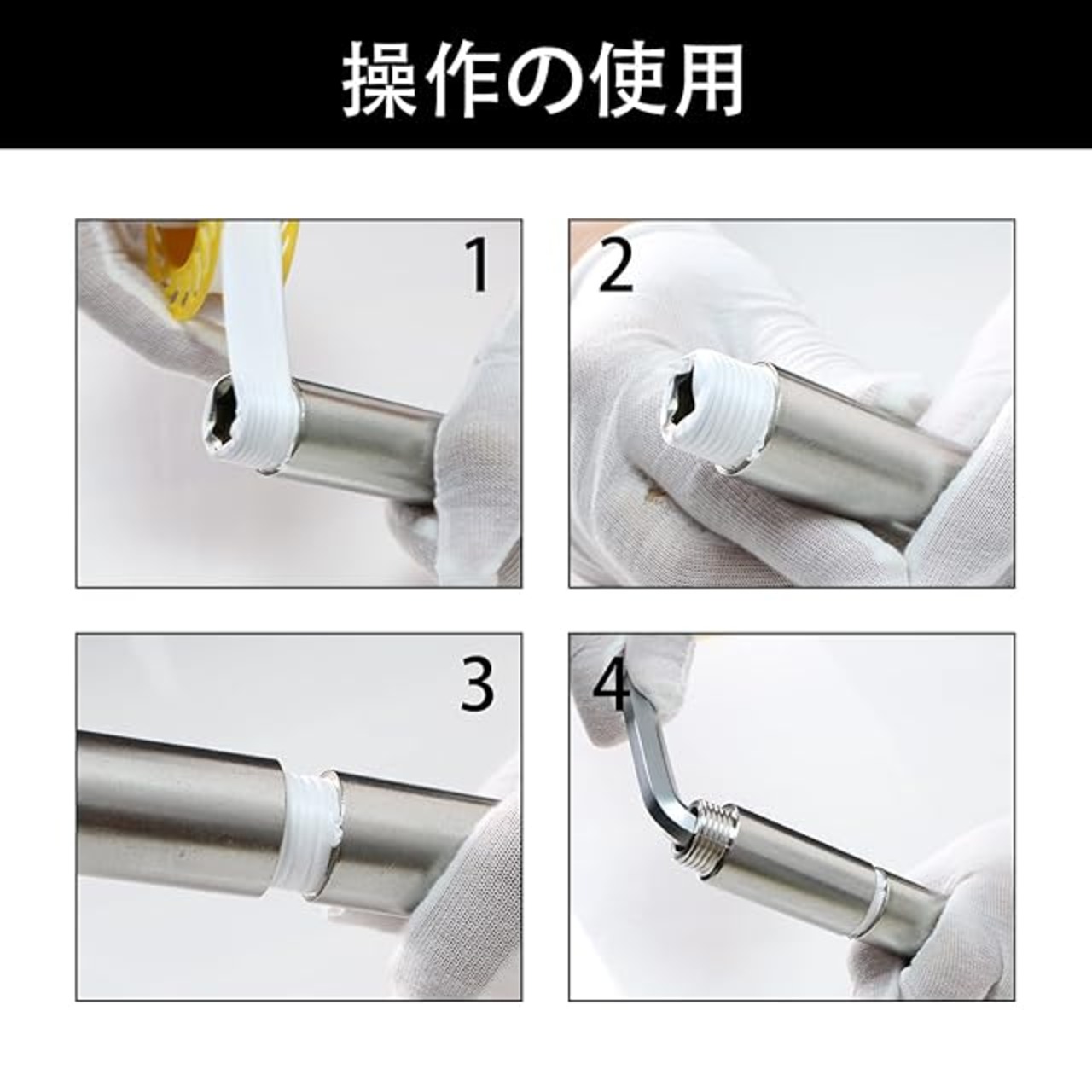 操作の使用

1

2

3

4