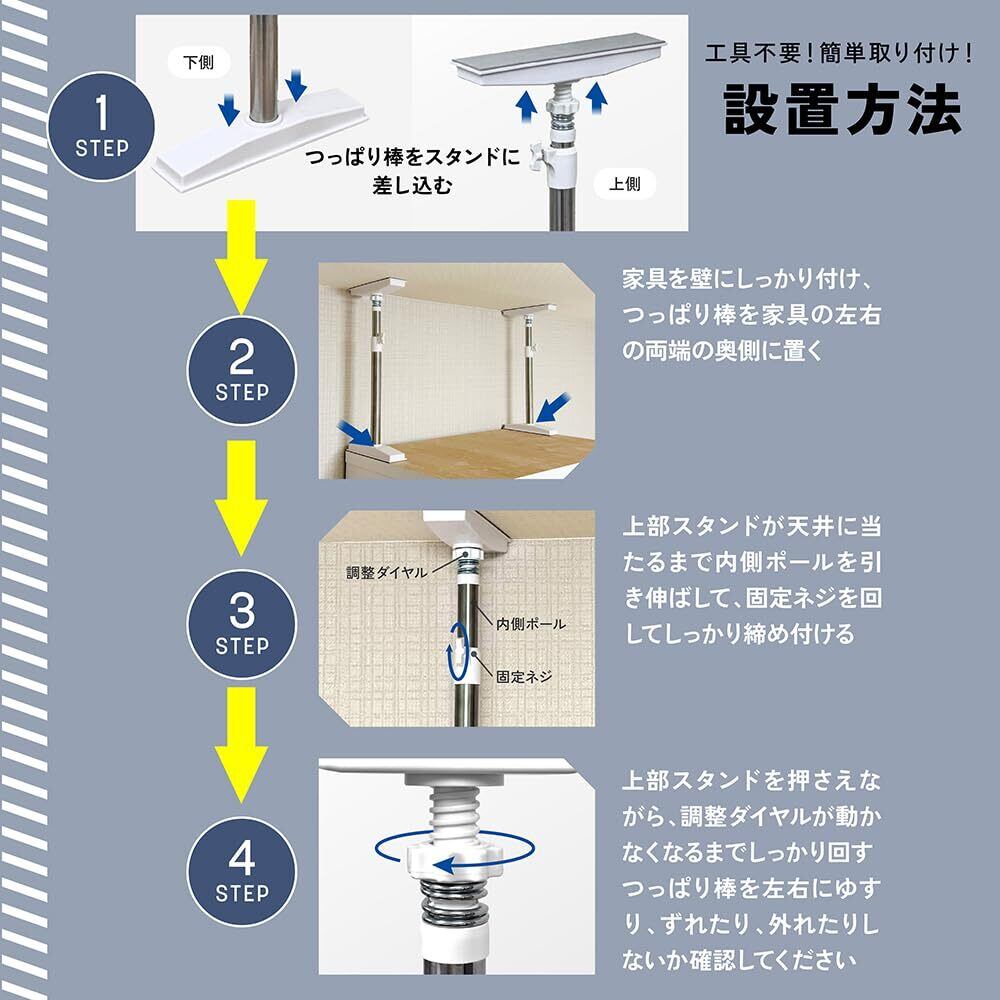 工具不要！簡単取り付け！
設置方法

1
STEP

下側
つっぱり棒をスタンドに差し込む
上側

2
STEP

家具を壁にしっかり付け、つっぱり棒を家具の左右の両端の奥側に置く

3
STEP

調整ダイヤル
内側ポール
固定ネジ

上部スタンドが天井に当たるまで内側ポールを引き伸ばして、固定ネジを回してしっかり締め付ける

4
STEP

上部スタンドを押さえながら、調整ダイヤルが動かなくなるまでしっかり回す
つっぱり棒を左右にゆすり、ずれたり、外れたりしないか確認してください