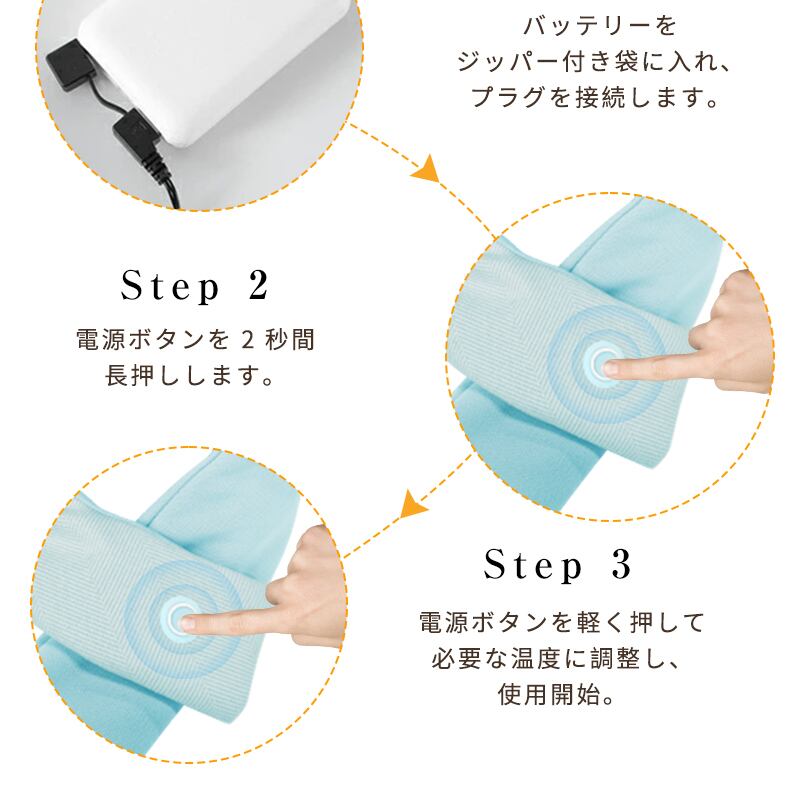 バッテリーを
ジッパー付き袋に入れ、
プラグを接続します。

Step 2

電源ボタンを 2 秒間
長押しします。

Step 3

電源ボタンを軽く押して
必要な温度に調整し、
使用開始。