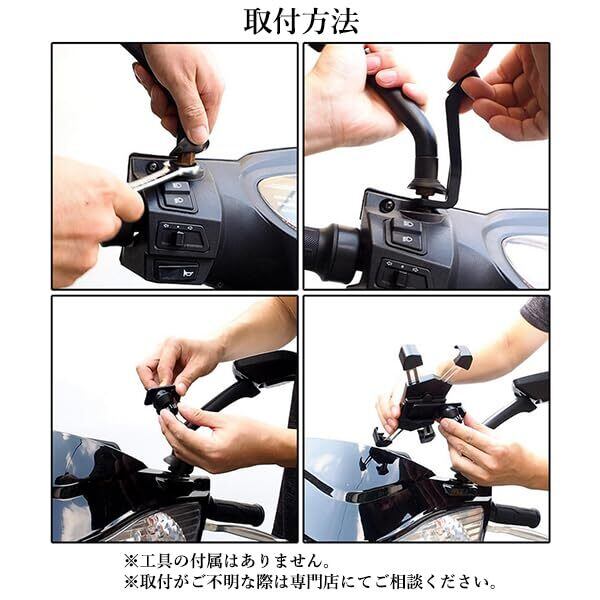 取付方法

※工具の付属はありません。
※取付がご不明な際は専門店にてご相談ください。