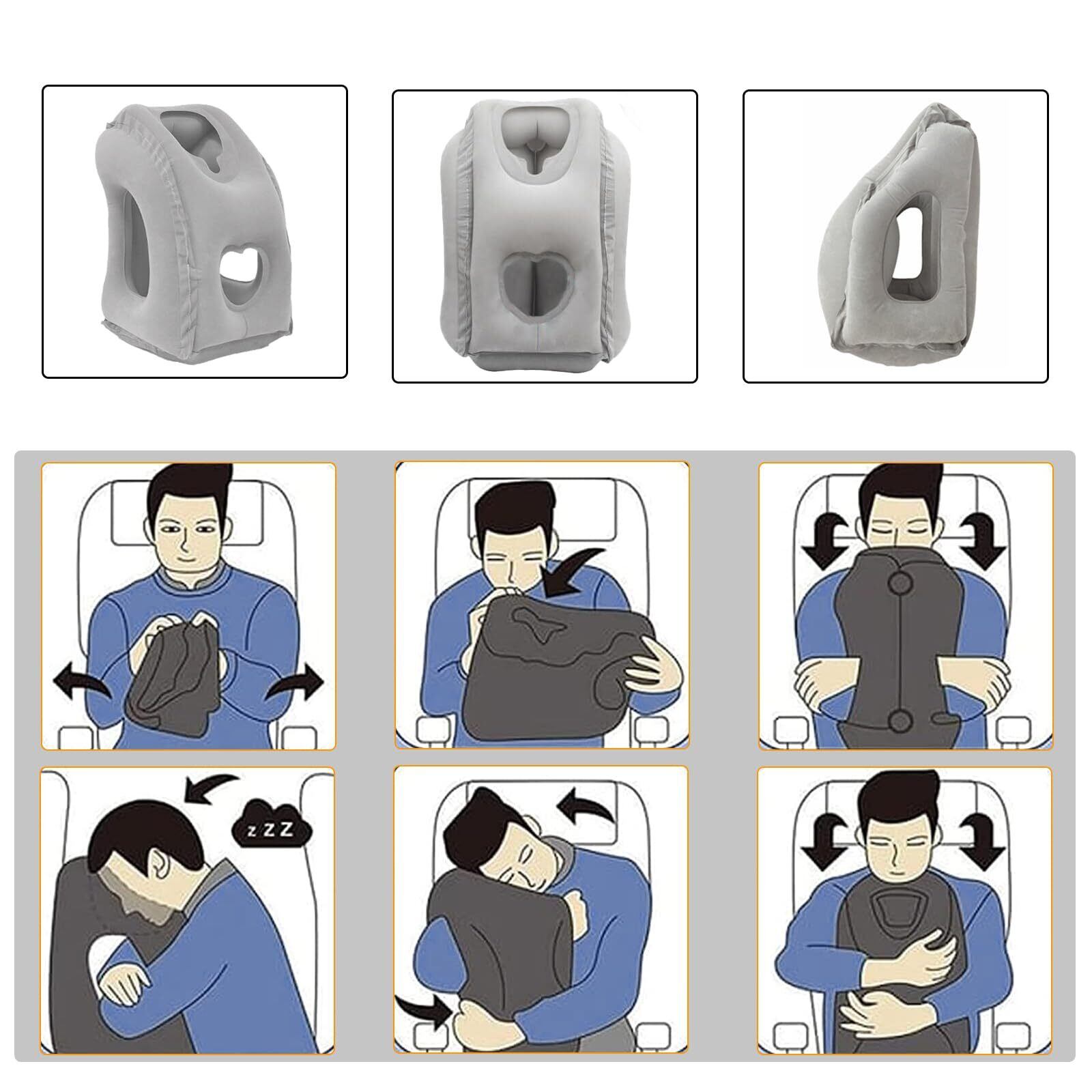 z Z Z