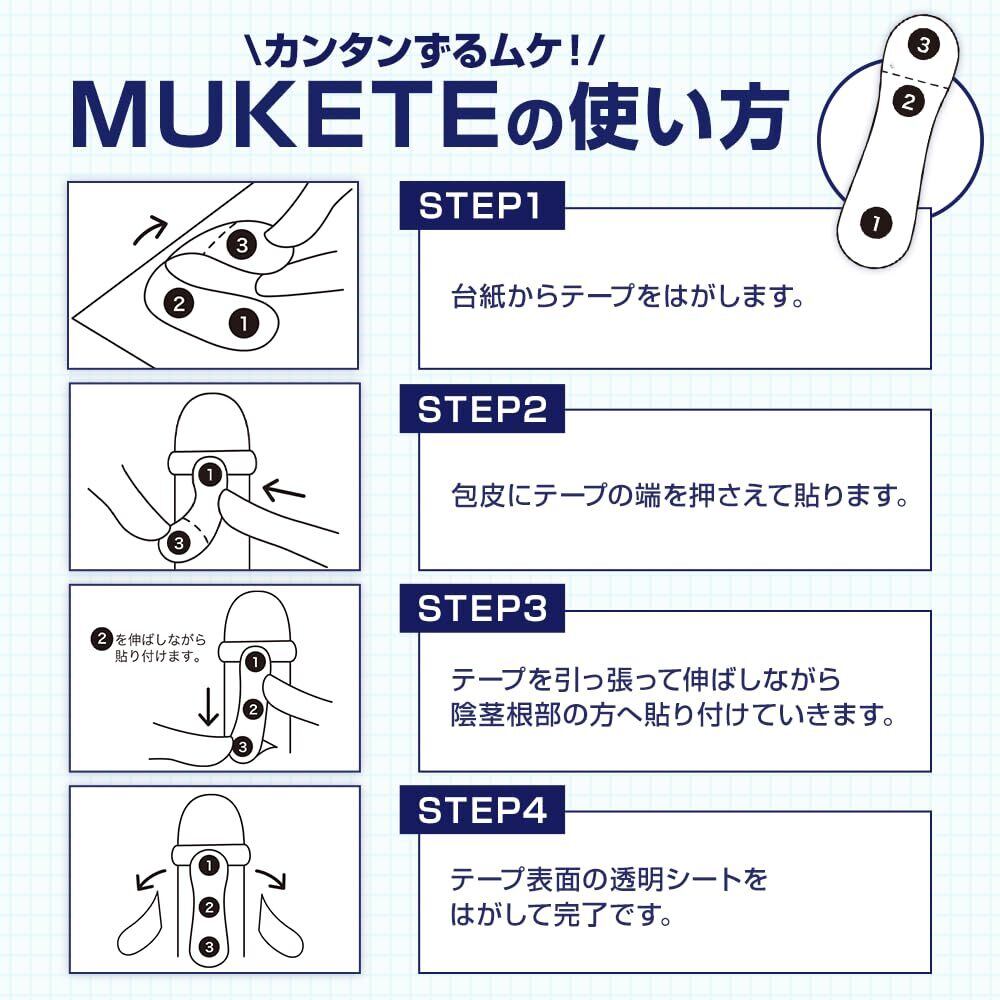 \カンタンずるムケ!/
MUKETEの使い方

3
2
1

3
2
1

STEP1
台紙からテープをはがします。

1
3

STEP2
包皮にテープの端を押さえて貼ります。

2を伸ばしながら貼り付けます。
1
2
3

STEP3
テープを引っ張って伸ばしながら陰茎根部の方へ貼り付けていきます。

1
2
3

STEP4
テープ表面の透明シートをはがして完了です。