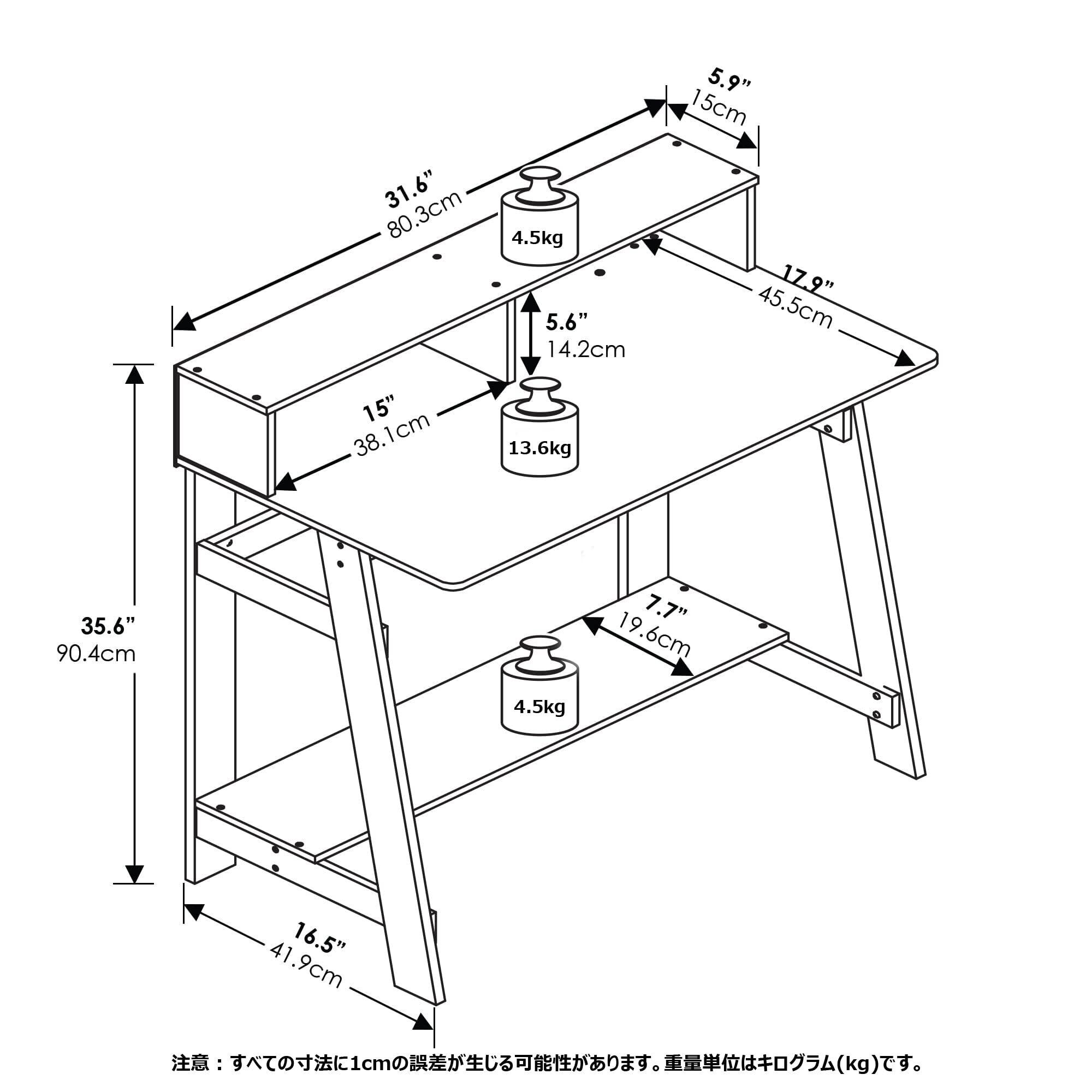 5.9”
15cm

31.6”
80.3cm

4.5kg

17.9”
45.5cm

5.6”
14.2cm

15”
38.1cm

13.6kg

35.6”
90.4cm

7.7”
19.6cm

4.5kg

16.5”
41.9cm

注意：すべての寸法に1cmの誤差が生じる可能性があります。重量単位はキログラム(kg)です。