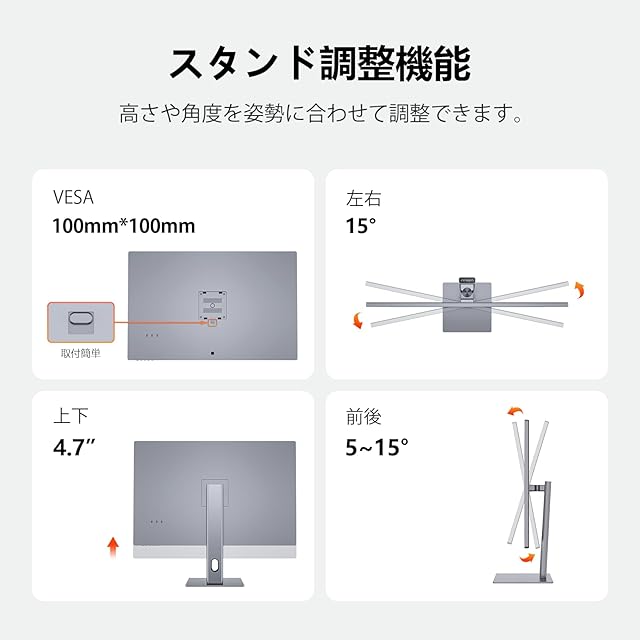 スタンド調整機能

高さや角度を姿勢に合わせて調整できます。

VESA
100mm*100mm

取付簡単

左右
15°

上下
4.7″

前後
5~15°