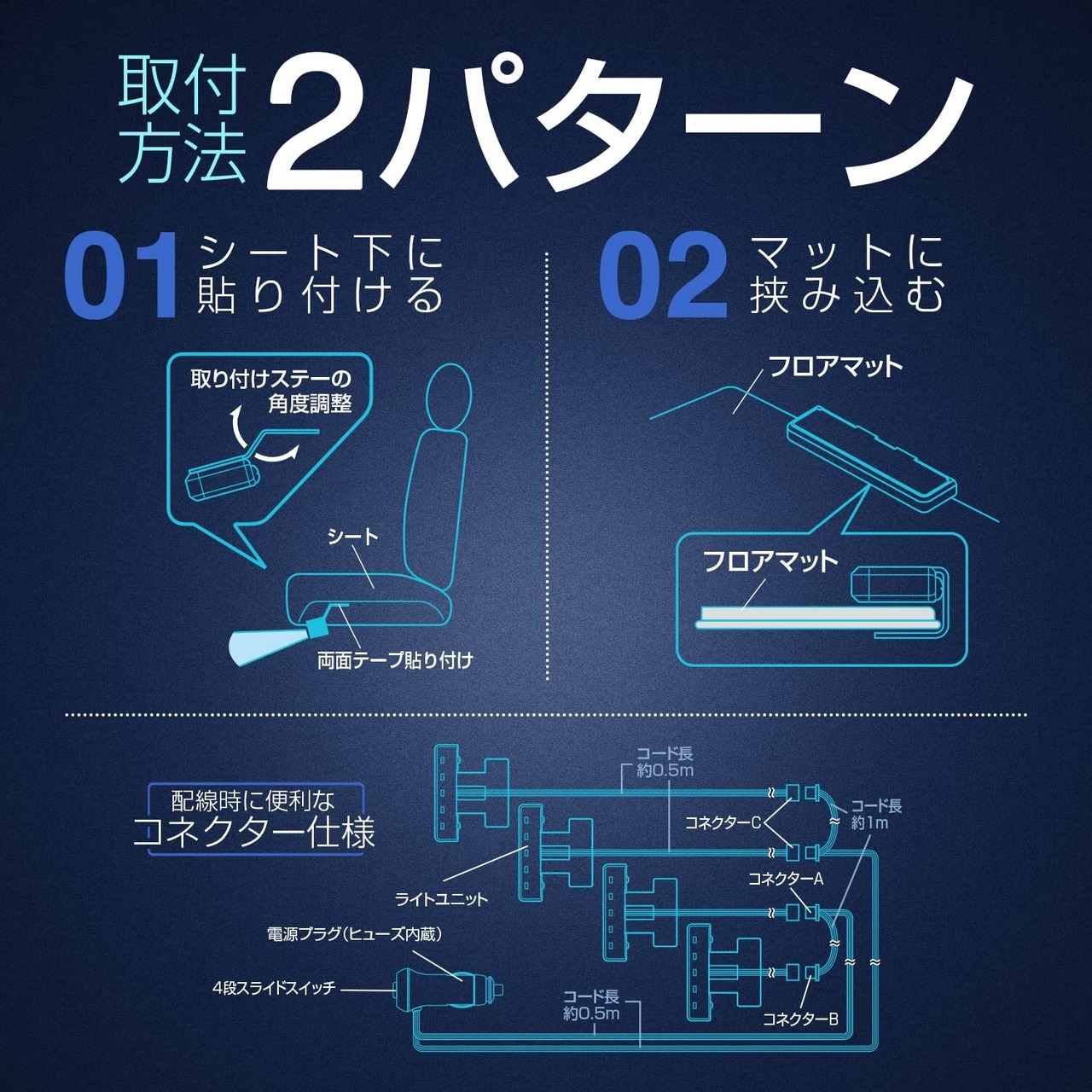 取付方法 2パターン

01 シート下に貼り付ける

取り付けステーの角度調整

シート

両面テープ貼り付け

02 マットに挟み込む

フロアマット

フロアマット

配線時に便利な
コネクター仕様

コード長
約0.5m

コード長
約1m

コネクターC

コネクターA

ライトユニット

電源プラグ（ヒューズ内蔵）

4段スライドスイッチ

コード長
約0.5m

コネクターB