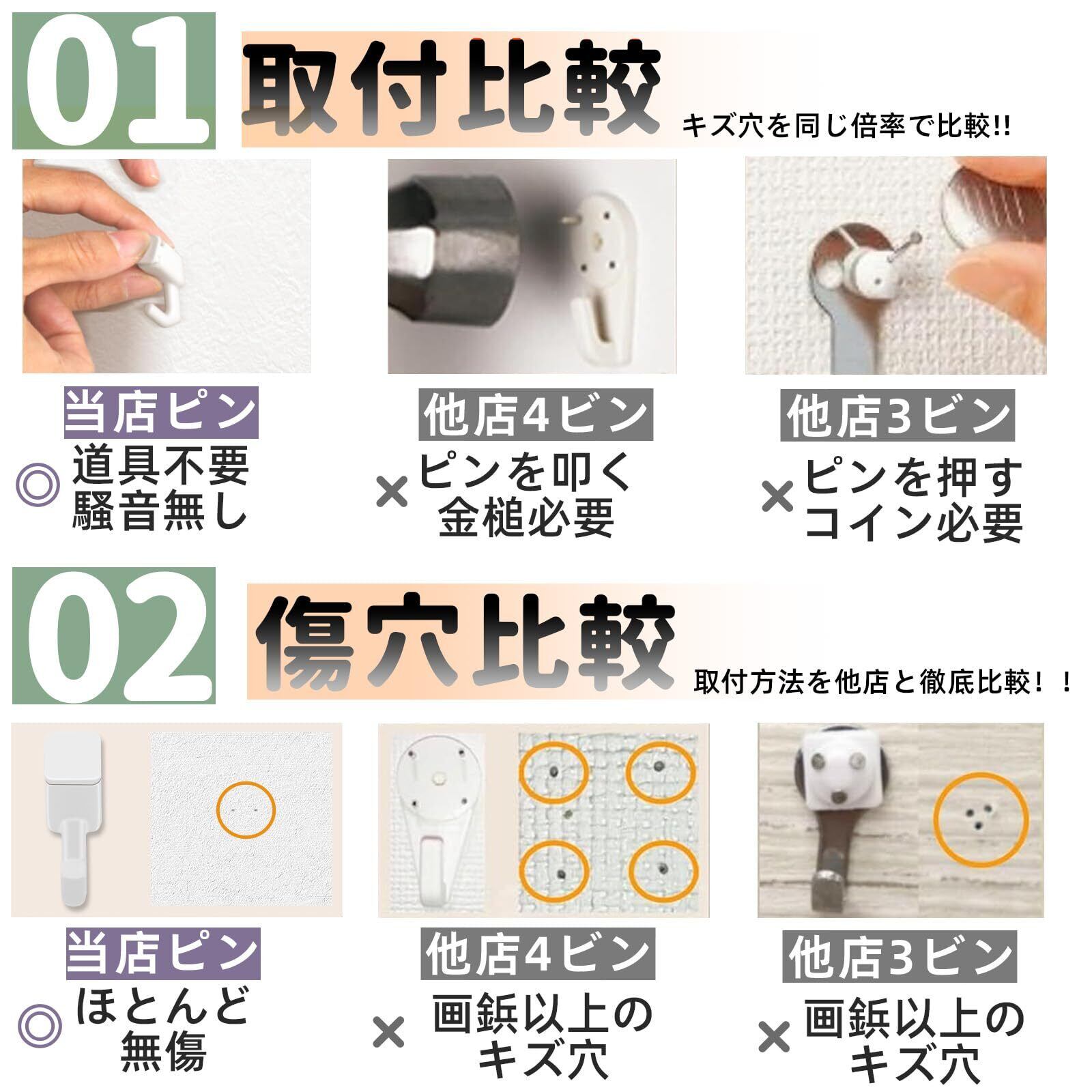 01 取付比較 キズ穴を同じ倍率で比較!!

当店ピン
◎ 道具不要 騒音無し

他店4ピン
× ピンを叩く 金槌必要

他店3ピン
× ピンを押す コイン必要

02 傷穴比較 取付方法を他店と徹底比較！！

当店ピン
◎ ほとんど 無傷

他店4ピン
× 画鋲以上の キズ穴

他店3ピン
× 画鋲以上の キズ穴