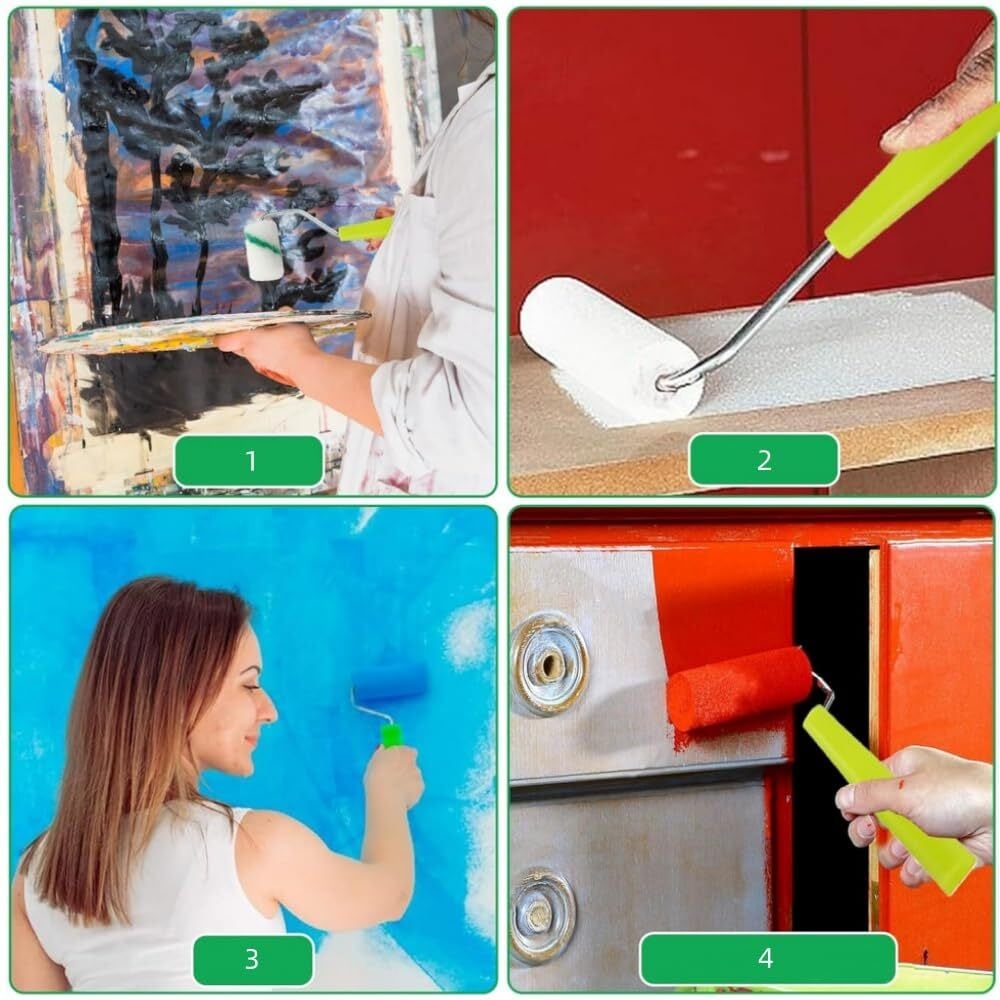 1
2
3
4