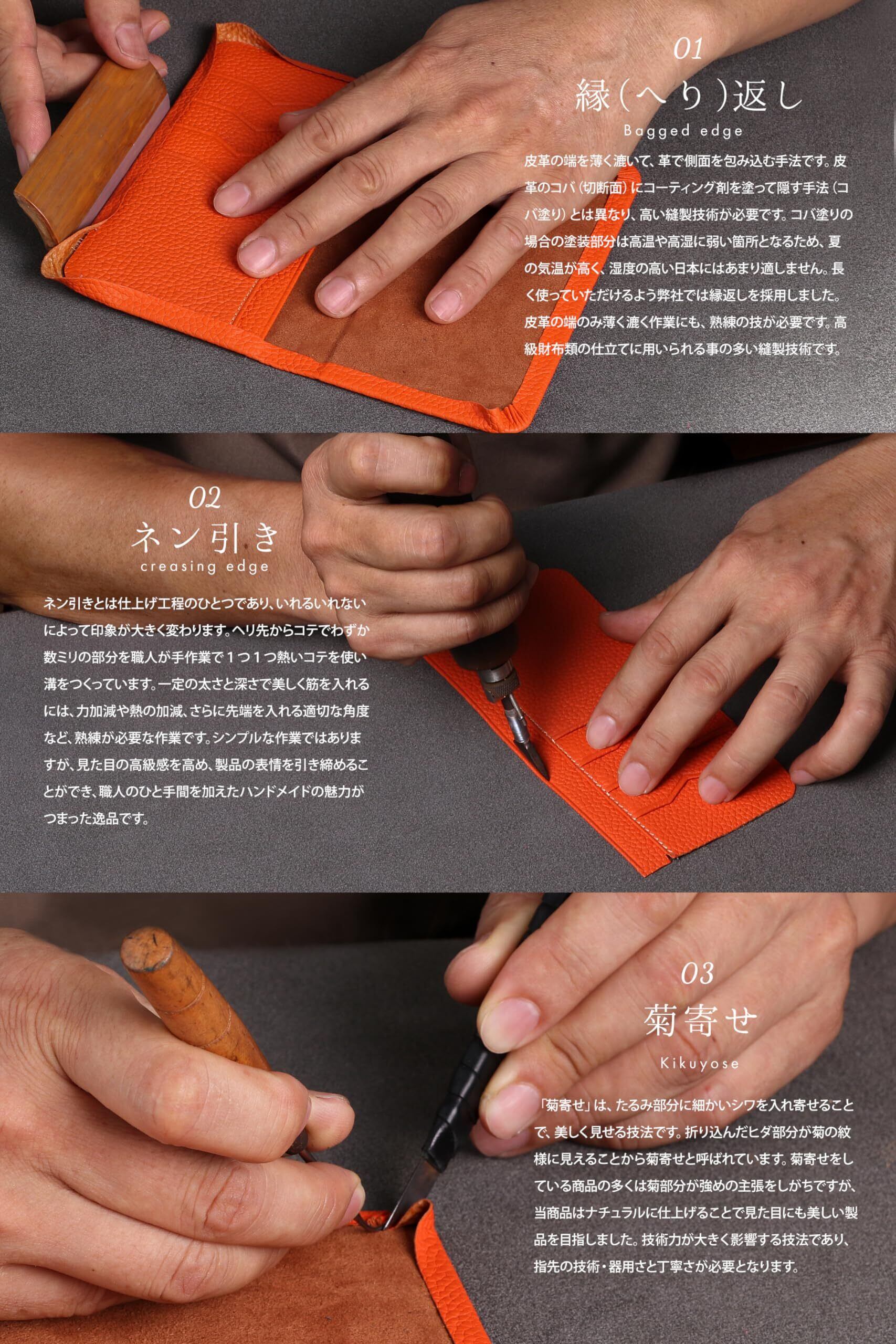 01
縁(へり)返し
Bagged edge

皮革の端を薄く漉いて、革で側面を包み込む手法です。皮革のコバ(切断面)にコーティング剤を塗って隠す手法(コバ塗り)とは異なり、高い縫製技術が必要です。コバ塗りの場合の塗装部分は高温や高湿に弱い箇所となるため、夏の気温が高く、湿度の高い日本にはあまり適しません。長く使っていただけるよう弊社では縁返しを採用しました。皮革の端のみ薄く漉く作業にも、熟練の技が必要です。高級財布類の仕立てに用いられる事の多い縫製技術です。

02
ネン引き
creasing edge

ネン引きとは仕上げ工程のひとつであり、いれるいれないによって印象が大きく変わります。ヘリ先からコテでわずか数ミリの部分を職人が手作業で1つ1つ熱いコテを使い溝をつくっています。一定の太さと深さで美しく筋を入れるには、力加減や熱の加減、さらに先端を入れる適切な角度など、熟練が必要な作業です。シンプルな作業ではありますが、見た目の高級感を高め、製品の表情を引き締めることができ、職人のひと手間を加えたハンドメイドの魅力がつまった逸品です。

03
菊寄せ
Kikuyose

「菊寄せ」は、たるみ部分に細かいシワを入れ寄せることで、美しく見せる技法です。折り込んだヒダ部分が菊の紋様に見えることから菊寄せと呼ばれています。菊寄せをしている商品の多くは菊部分が強めの主張をしがちですが、当商品はナチュラルに仕上げることで見た目にも美しい製品を目指しました。技術力が大きく影響する技法であり、指先の技術・器用さと丁寧さが必要となります。