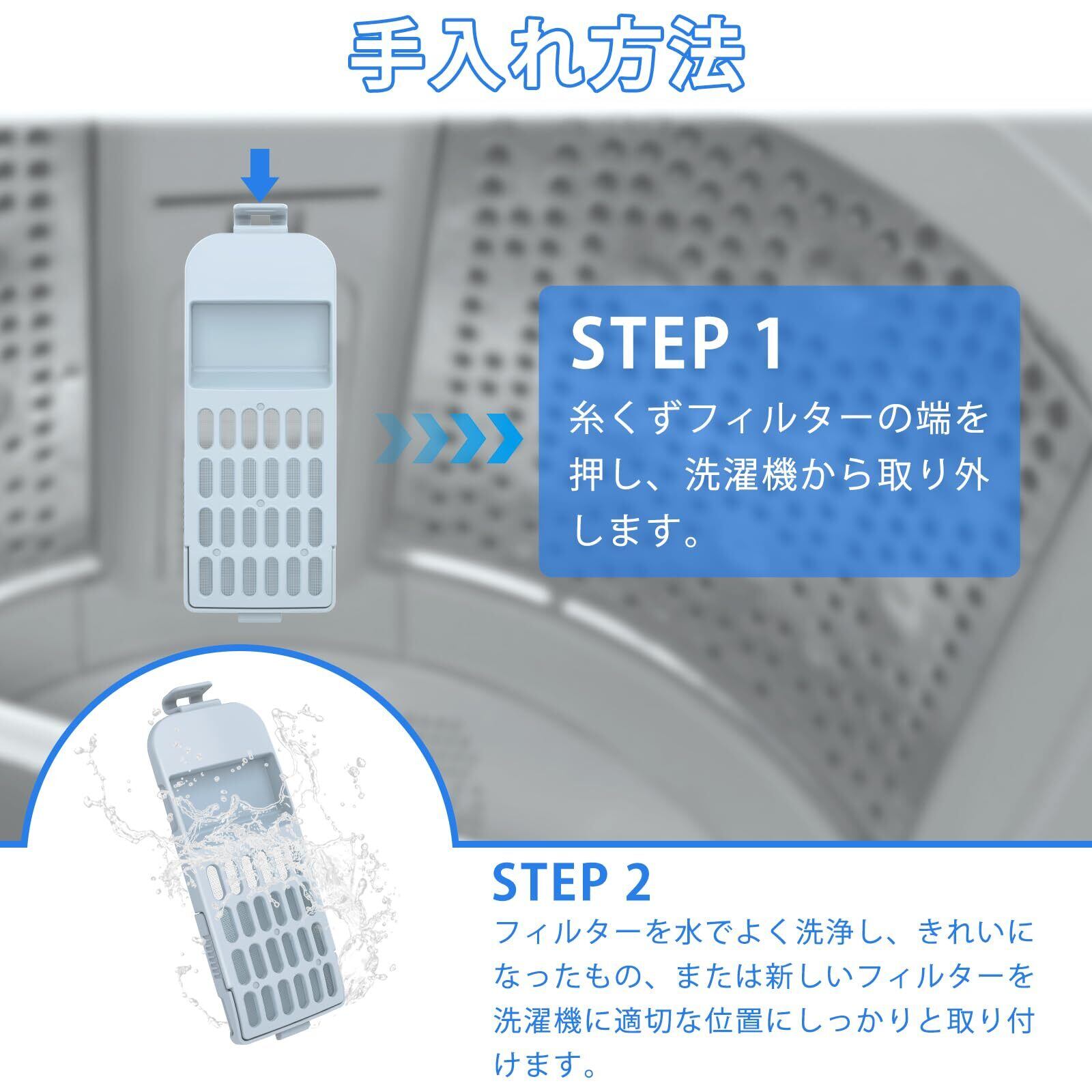 手入れ方法

STEP 1
糸くずフィルターの端を押し、洗濯機から取り外します。

STEP 2
フィルターを水でよく洗浄し、きれいになったもの、または新しいフィルターを洗濯機に適切な位置にしっかりと取り付けます。