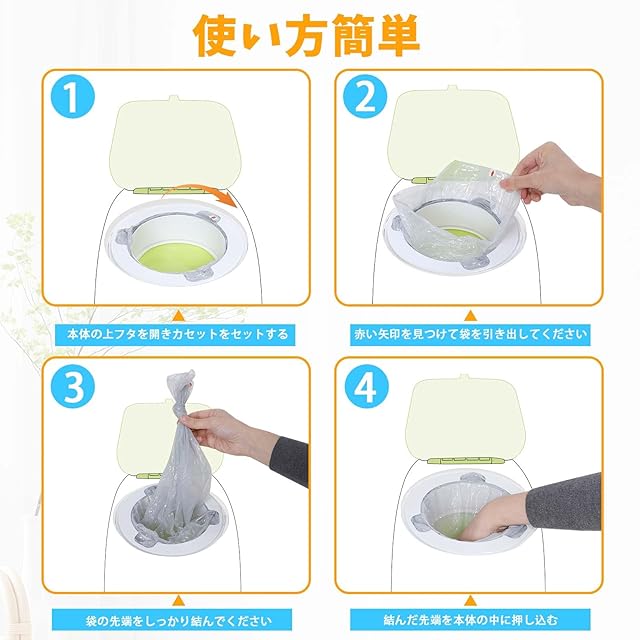 使い方簡単

1

本体の上フタを開きカセットをセットする

2

赤い矢印を見つけて袋を引き出してください

3

袋の先端をしっかり結んでください

4

結んだ先端を本体の中に押し込む