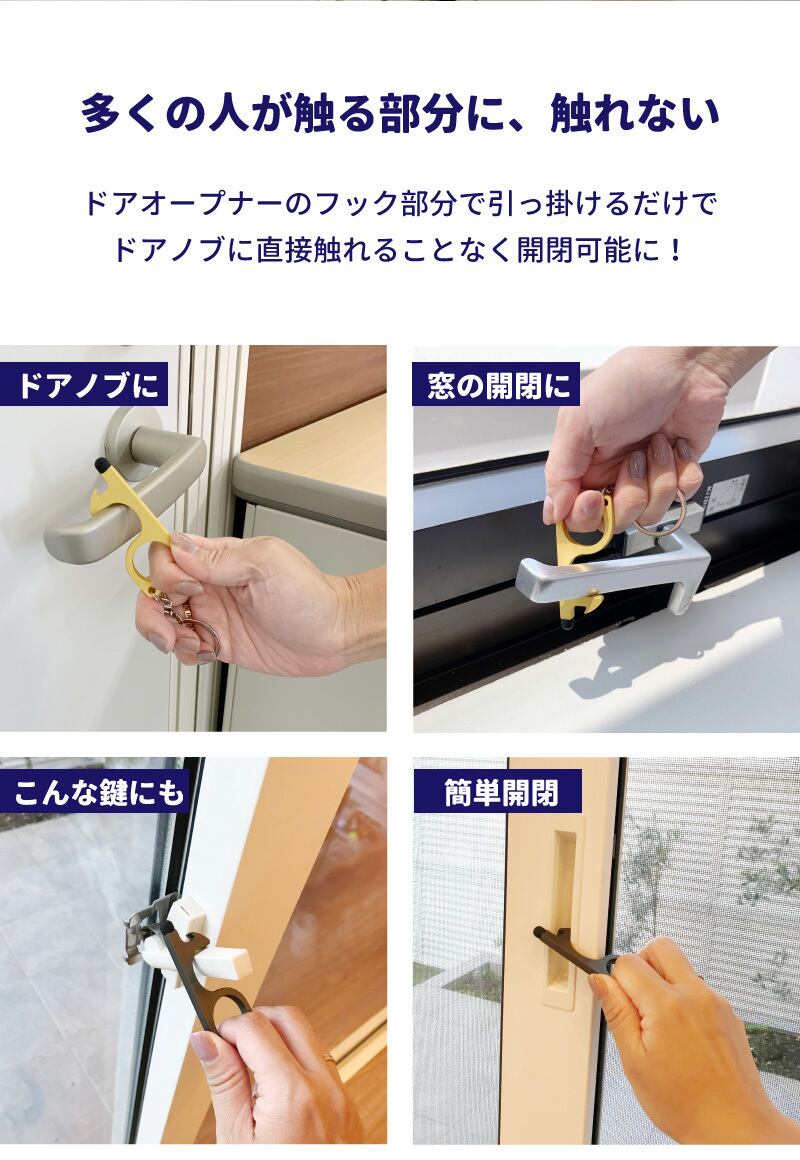 多くの人が触る部分に、触れない

ドアオープナーのフック部分で引っ掛けるだけで
ドアノブに直接触れることなく開閉可能に！

ドアノブに

窓の開閉に

こんな鍵にも

簡単開閉