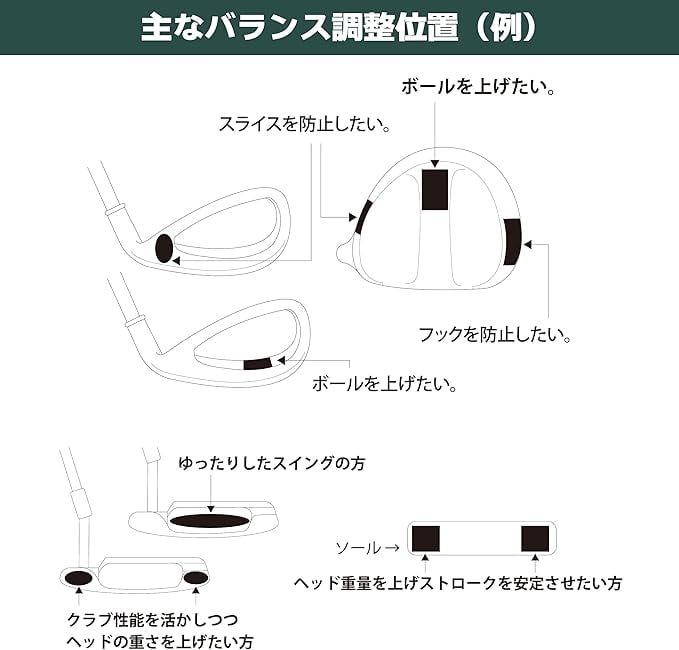 主なバランス調整位置（例）

ボールを上げたい。

スライスを防止したい。

フックを防止したい。

ボールを上げたい。

ゆったりしたスイングの方

ソール→

ヘッド重量を上げストロークを安定させたい方

クラブ性能を活かしつつ
ヘッドの重さを上げたい方