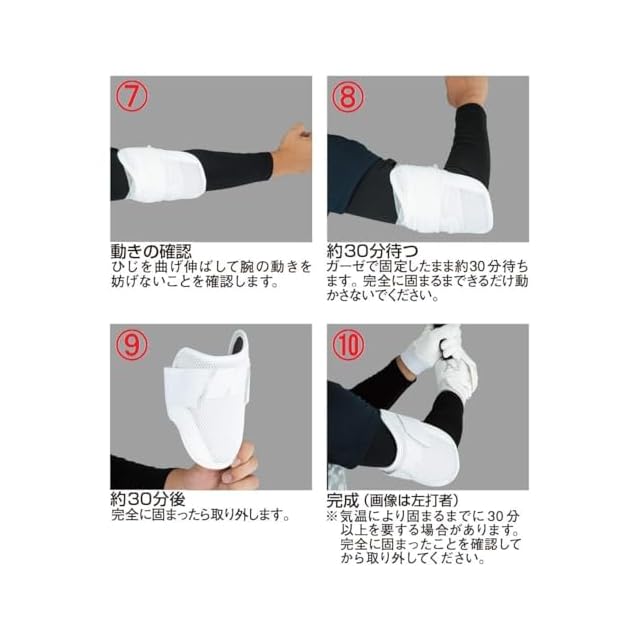 ⑦

動きの確認
ひじを曲げ伸ばして腕の動きを妨げないことを確認します。

⑧

約30分待つ
ガーゼで固定したまま約30分待ちます。完全に固まるまでできるだけ動かさないでください。

⑨

約30分後
完全に固まったら取り外します。

⑩

完成（画像は左打者）
※気温により固まるまでに30分以上を要する場合があります。完全に固まったことを確認してから取り外してください。