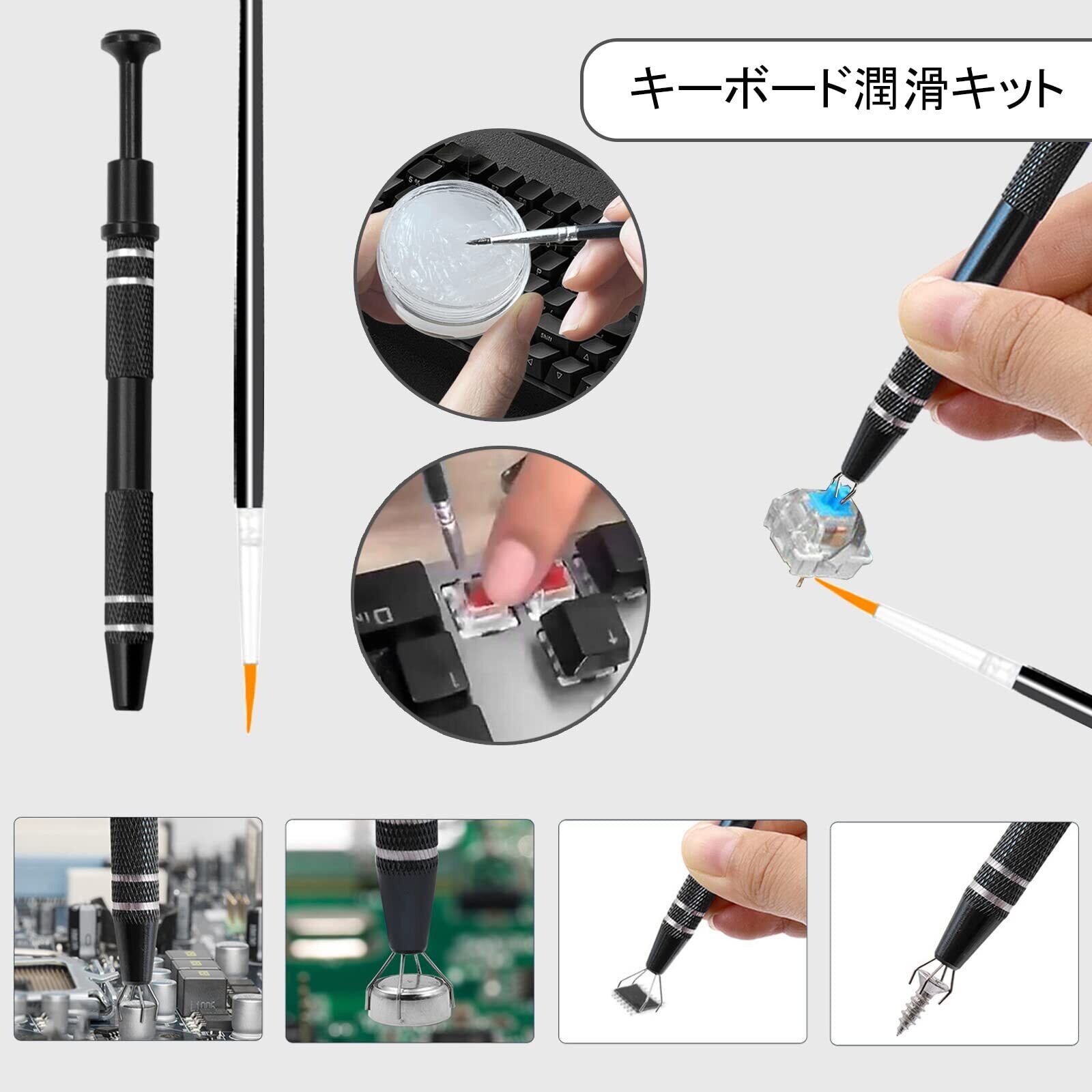 キーボード潤滑キット