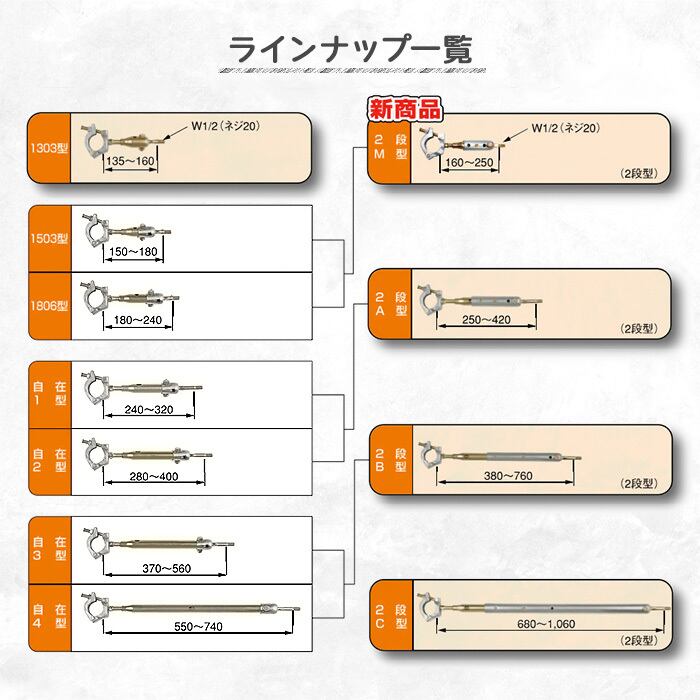 ラインナップ一覧

1303型
W1/2（ネジ20）
135～160

1503型
150～180

1806型
180～240

自在1型
240～320

自在2型
280～400

自在3型
370～560

自在4型
550～740

新商品
2段M型
W1/2（ネジ20）
160～250
(2段型)

2段A型
250～420
(2段型)

2段B型
380～760
(2段型)

2段C型
680～1,060
(2段型)