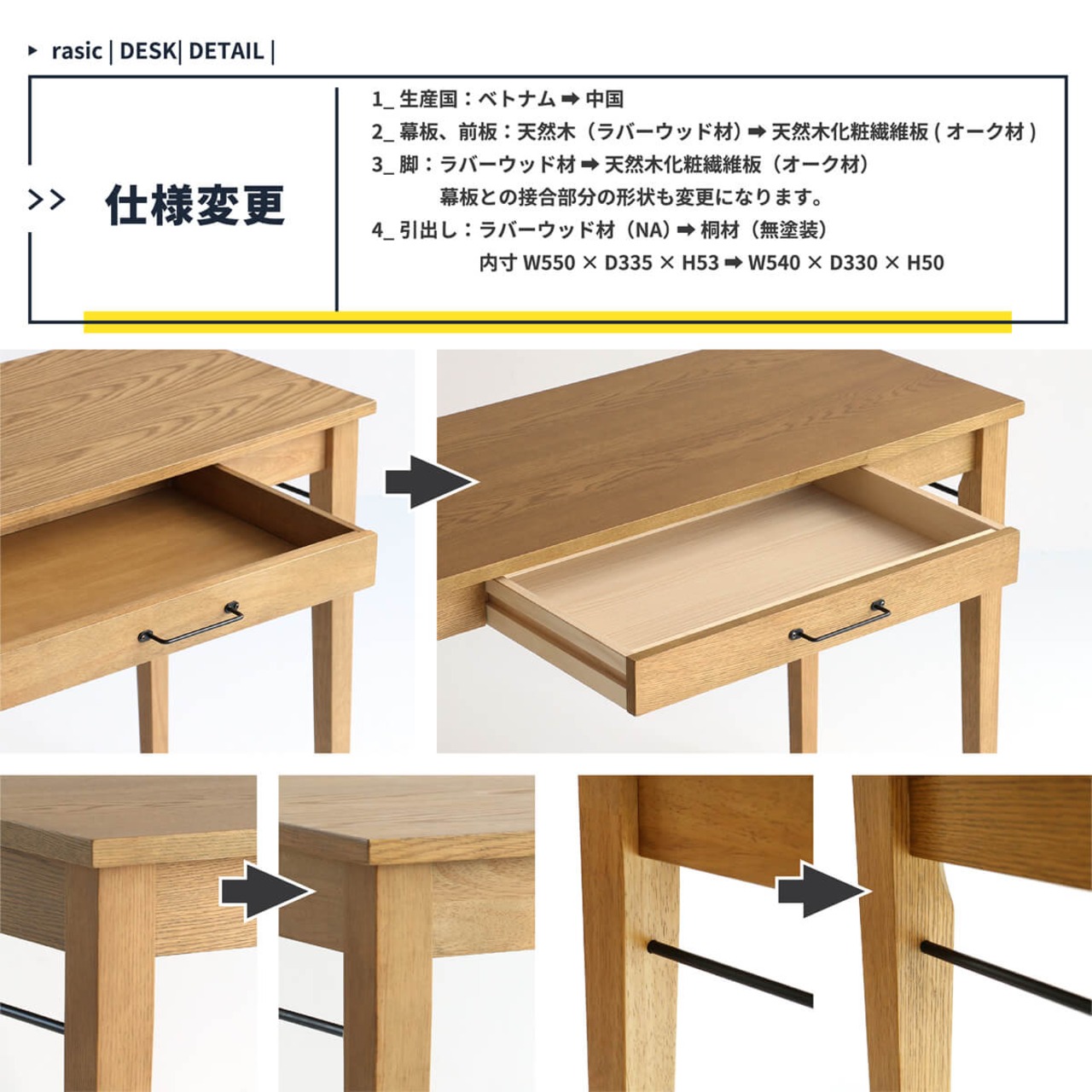 ▸ rasic | DESK| DETAIL |

>> 仕様変更

1_ 生産国：ベトナム ➡ 中国
2_ 幕板、前板：天然木（ラバーウッド材）➡ 天然木化粧繊維板 ( オーク材 )
3_ 脚：ラバーウッド材 ➡ 天然木化粧繊維板（オーク材）
幕板との接合部分の形状も変更になります。
4_ 引出し：ラバーウッド材（NA）➡ 桐材（無塗装）
内寸 W550 × D335 × H53 ➡ W540 × D330 × H50