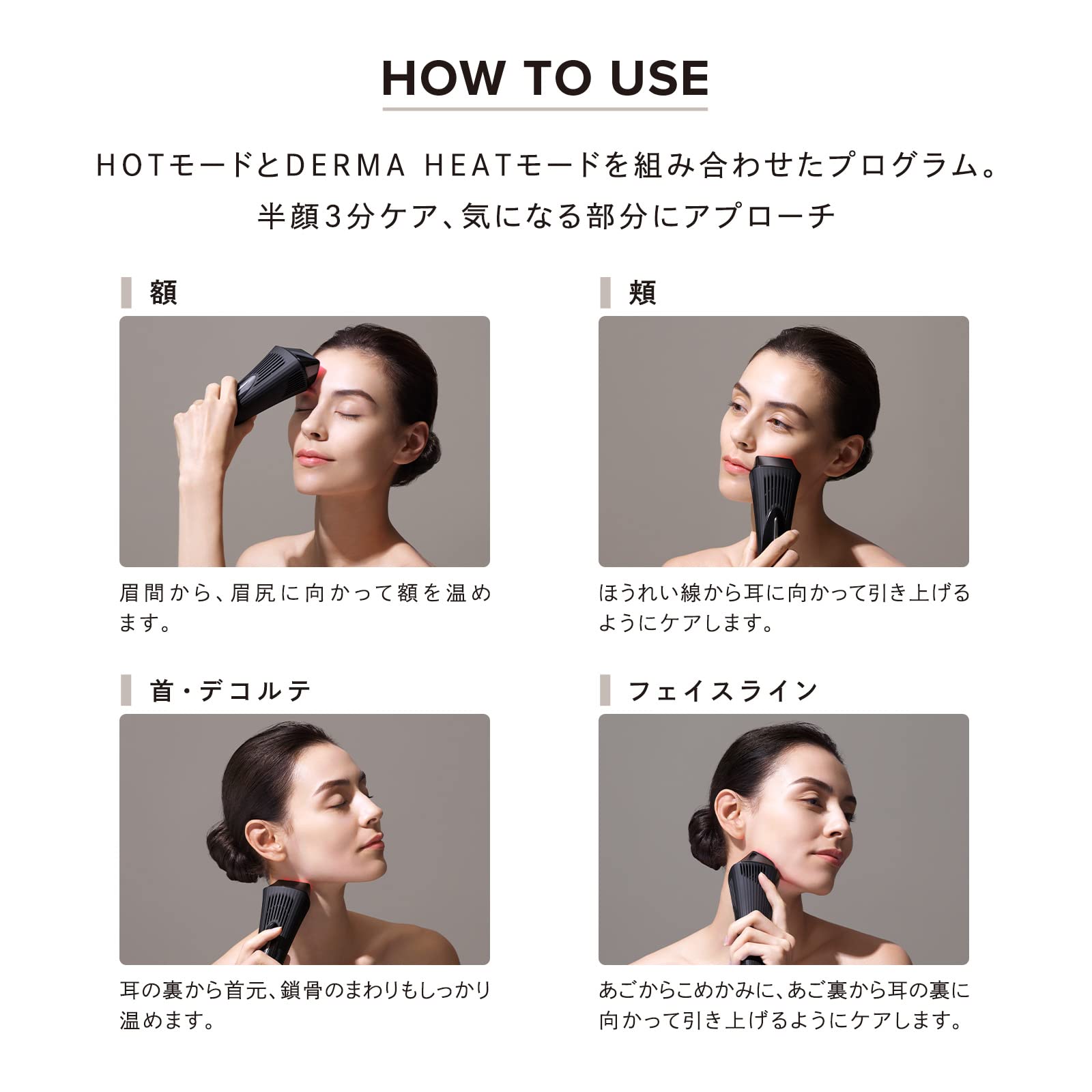 HOW TO USE

HOTモードとDERMA HEATモードを組み合わせたプログラム。
半顔3分ケア、気になる部分にアプローチ

額

眉間から、眉尻に向かって額を温めます。

頬

ほうれい線から耳に向かって引き上げるようにケアします。

首・デコルテ

耳の裏から首元、鎖骨のまわりもしっかり温めます。

フェイスライン

あごからこめかみに、あご裏から耳の裏に向かって引き上げるようにケアします。