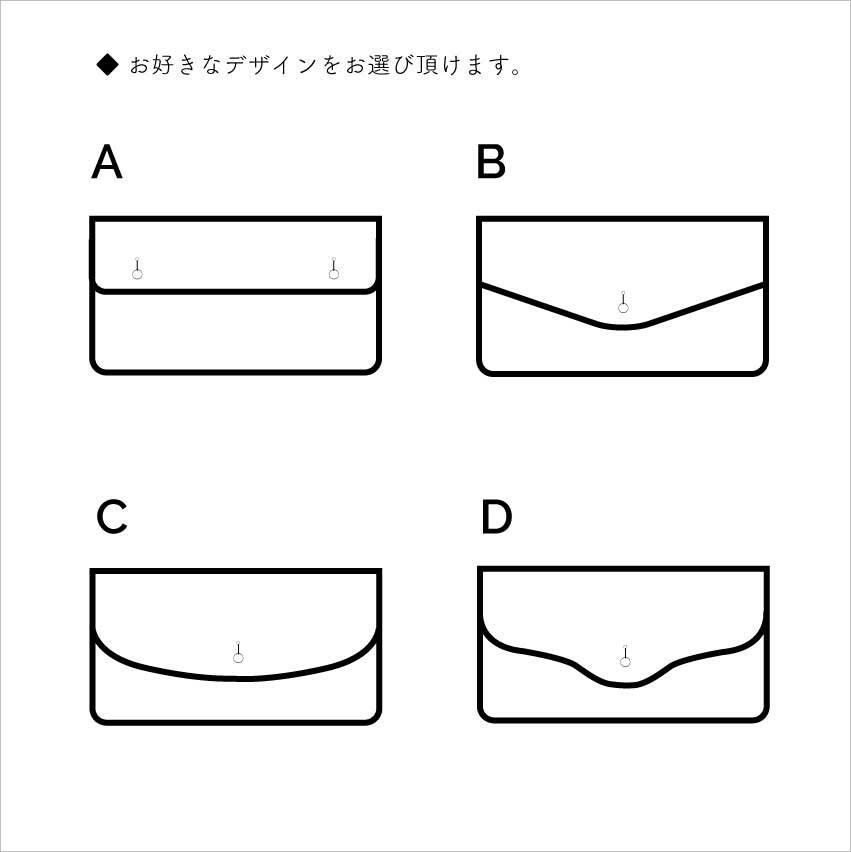 ◆ お好きなデザインをお選び頂けます。

A

B

C

D