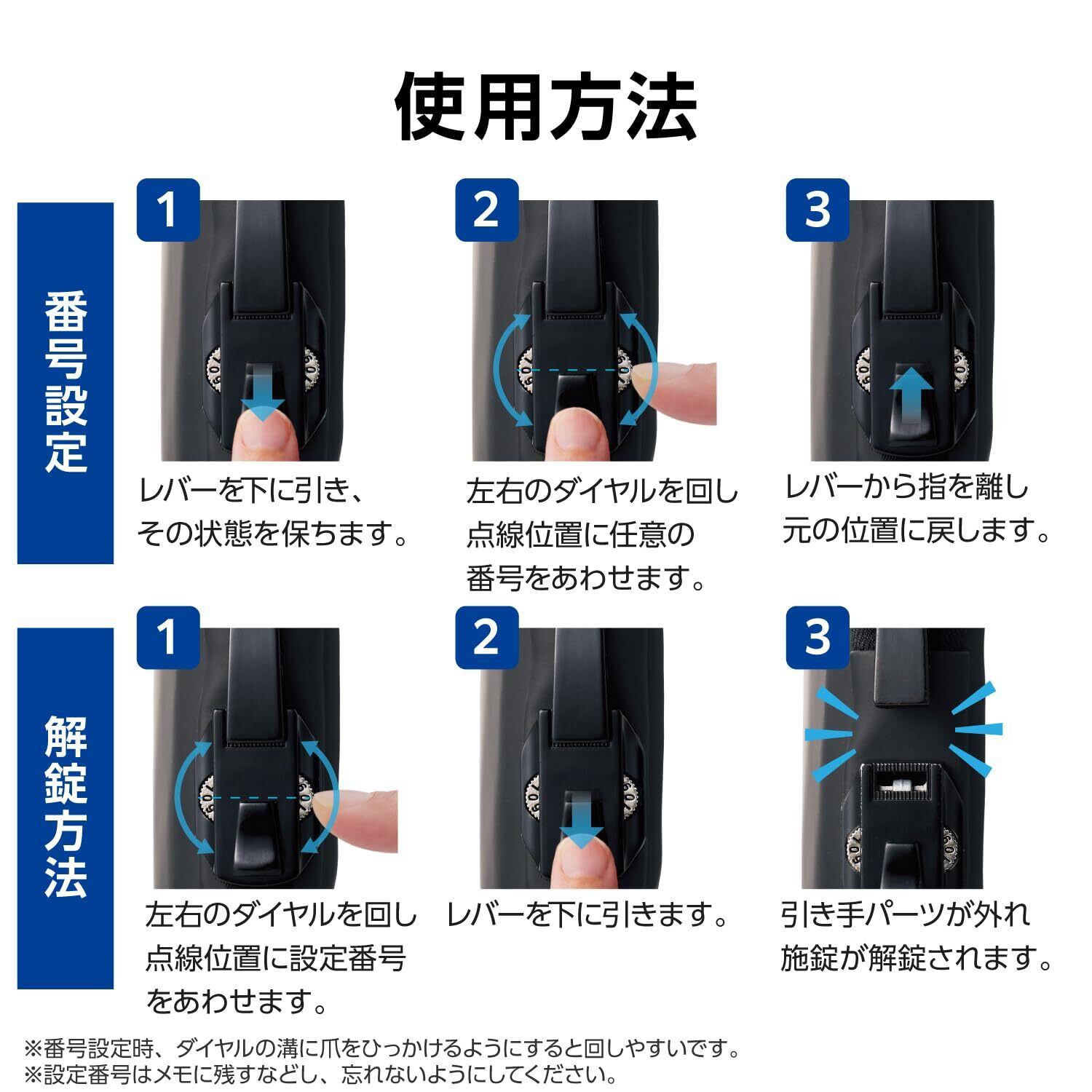 使用方法

番号設定

1
レバーを下に引き、その状態を保ちます。

2
左右のダイヤルを回し点線位置に任意の番号をあわせます。

3
レバーから指を離し元の位置に戻します。

解錠方法

1
左右のダイヤルを回し点線位置に設定番号をあわせます。

2
レバーを下に引きます。

3
引き手パーツが外れ施錠が解錠されます。

※番号設定時、ダイヤルの溝に爪をひっかけるようにすると回しやすいです。
※設定番号はメモに残すなどし、忘れないようにしてください。