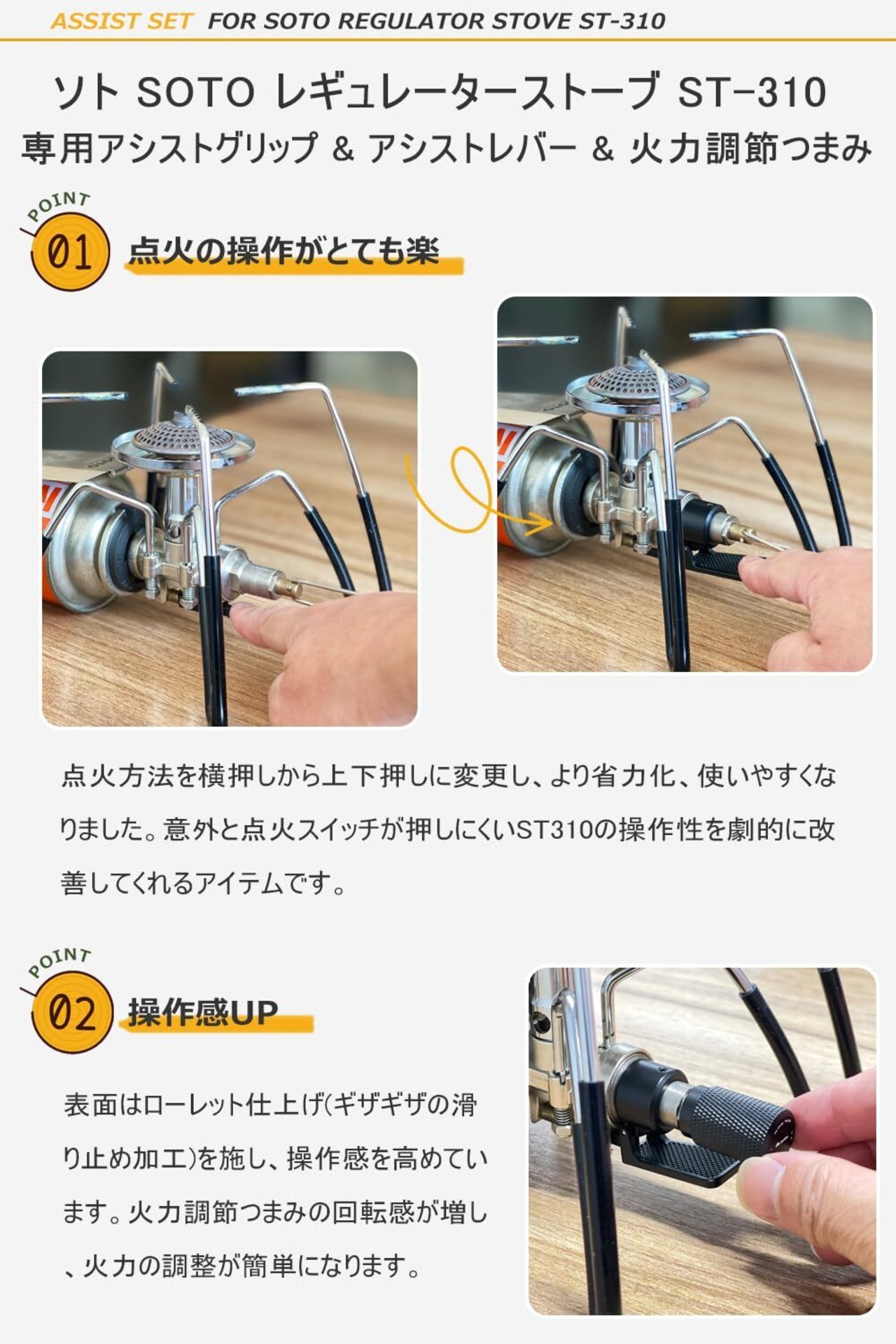 ASSIST SET FOR SOTO REGULATOR STOVE ST-310

ソト SOTO レギュレーターストーブ ST-310
専用アシストグリップ & アシストレバー & 火力調節つまみ

POINT 01 点火の操作がとても楽

点火方法を横押しから上下押しに変更し、より省力化、使いやすくなりました。意外と点火スイッチが押しにくいST310の操作性を劇的に改善してくれるアイテムです。

POINT 02 操作感UP

表面はローレット仕上げ(ギザギザの滑り止め加工)を施し、操作感を高めています。火力調節つまみの回転感が増し、火力の調整が簡単になります。