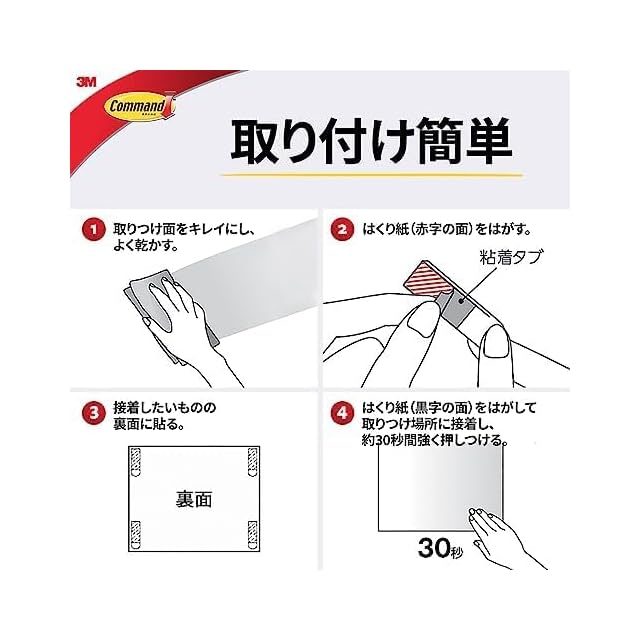 3M
Command
取り付け簡単

1 取りつけ面をキレイにし、よく乾かす。

2 はくり紙（赤字の面）をはがす。
粘着タブ

3 接着したいものの裏面に貼る。
裏面

4 はくり紙（黒字の面）をはがして取りつけ場所に接着し、約30秒間強く押しつける。
30秒