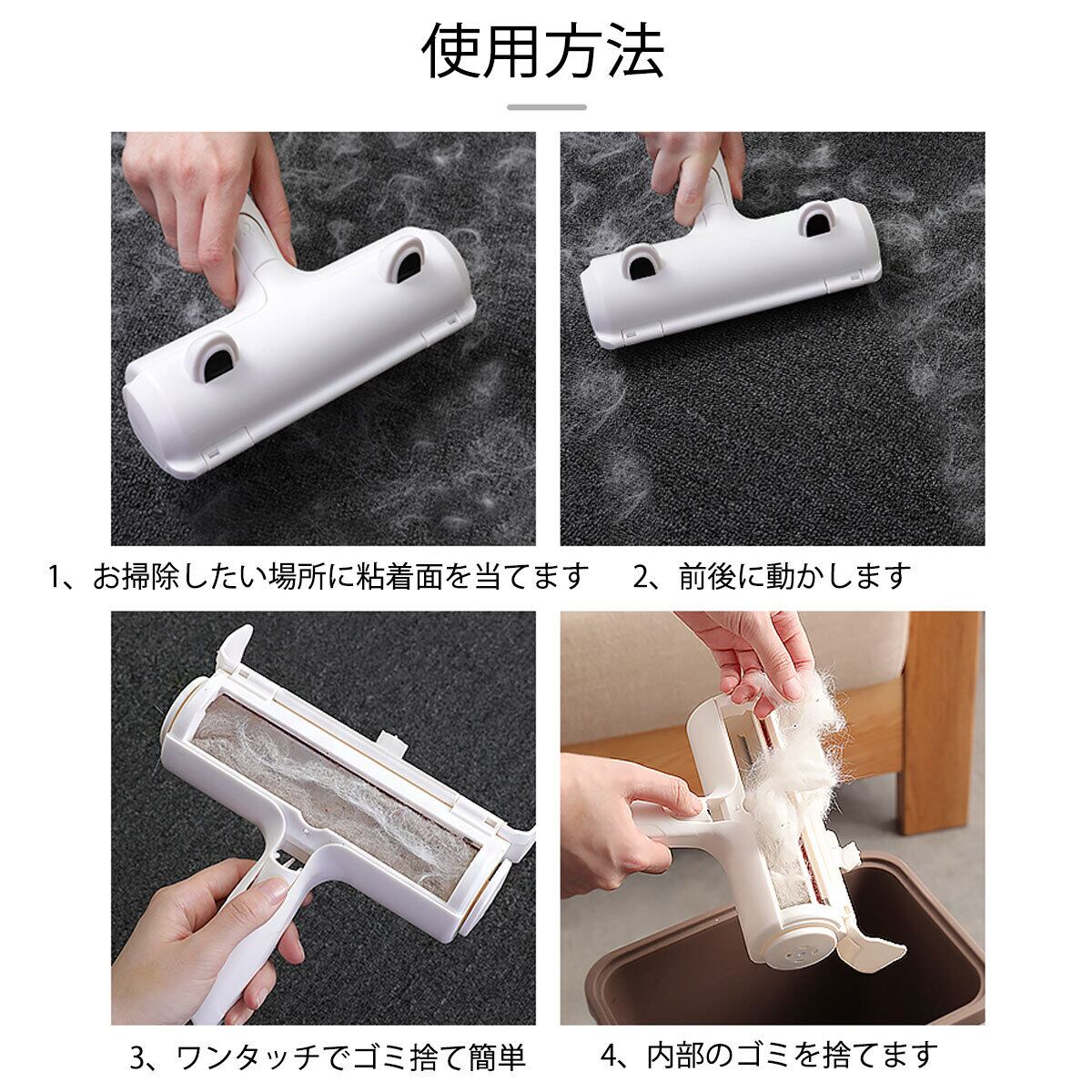 使用方法

1、お掃除したい場所に粘着面を当てます

2、前後に動かします

3、ワンタッチでゴミ捨て簡単

4、内部のゴミを捨てます