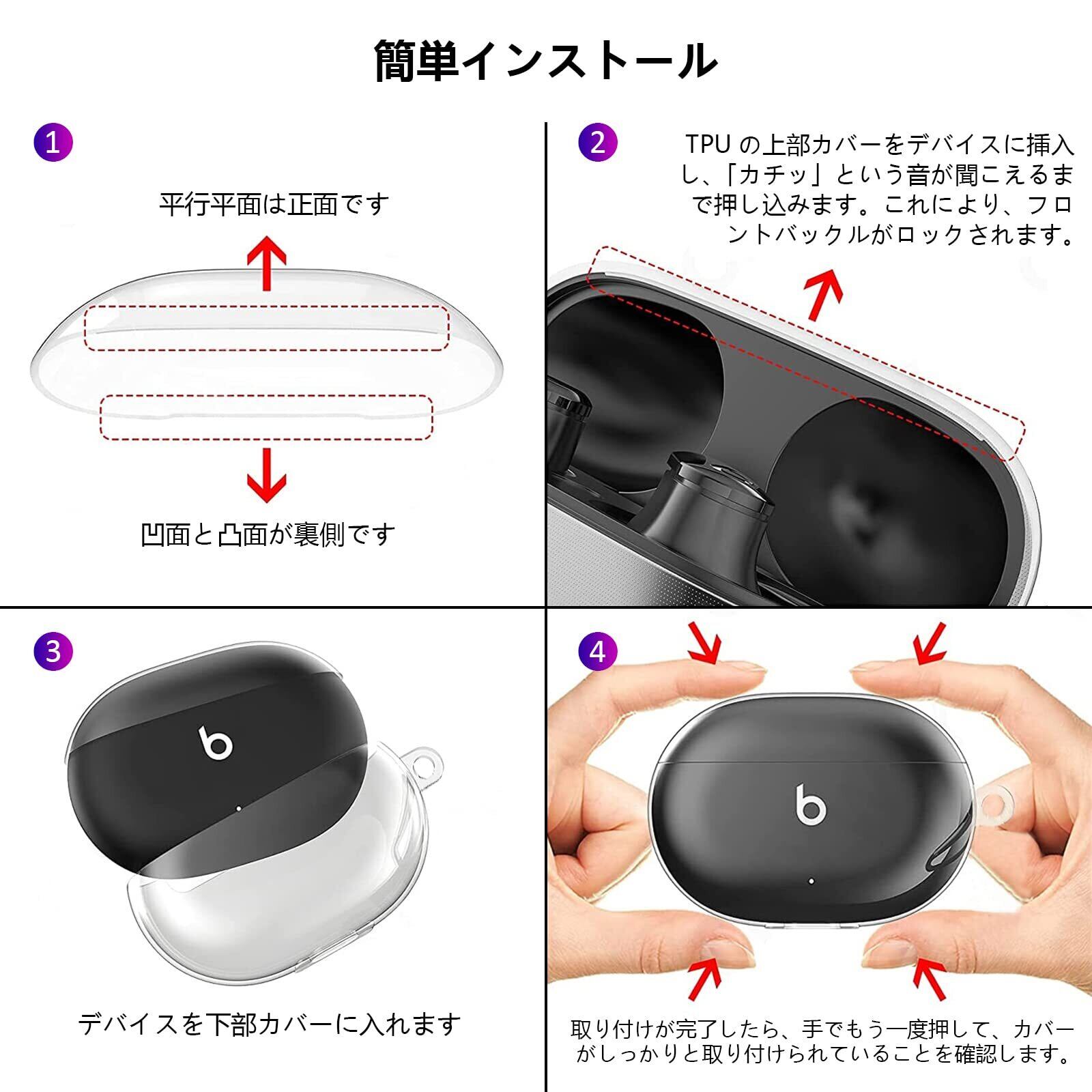 簡単インストール

1

平行平面は正面です

凹面と凸面が裏側です

2

TPU の上部カバーをデバイスに挿入し、「カチッ」という音が聞こえるまで押し込みます。これにより、フロントバックルがロックされます。

3

デバイスを下部カバーに入れます

4

取り付けが完了したら、手でもう一度押して、カバーがしっかりと取り付けられていることを確認します。