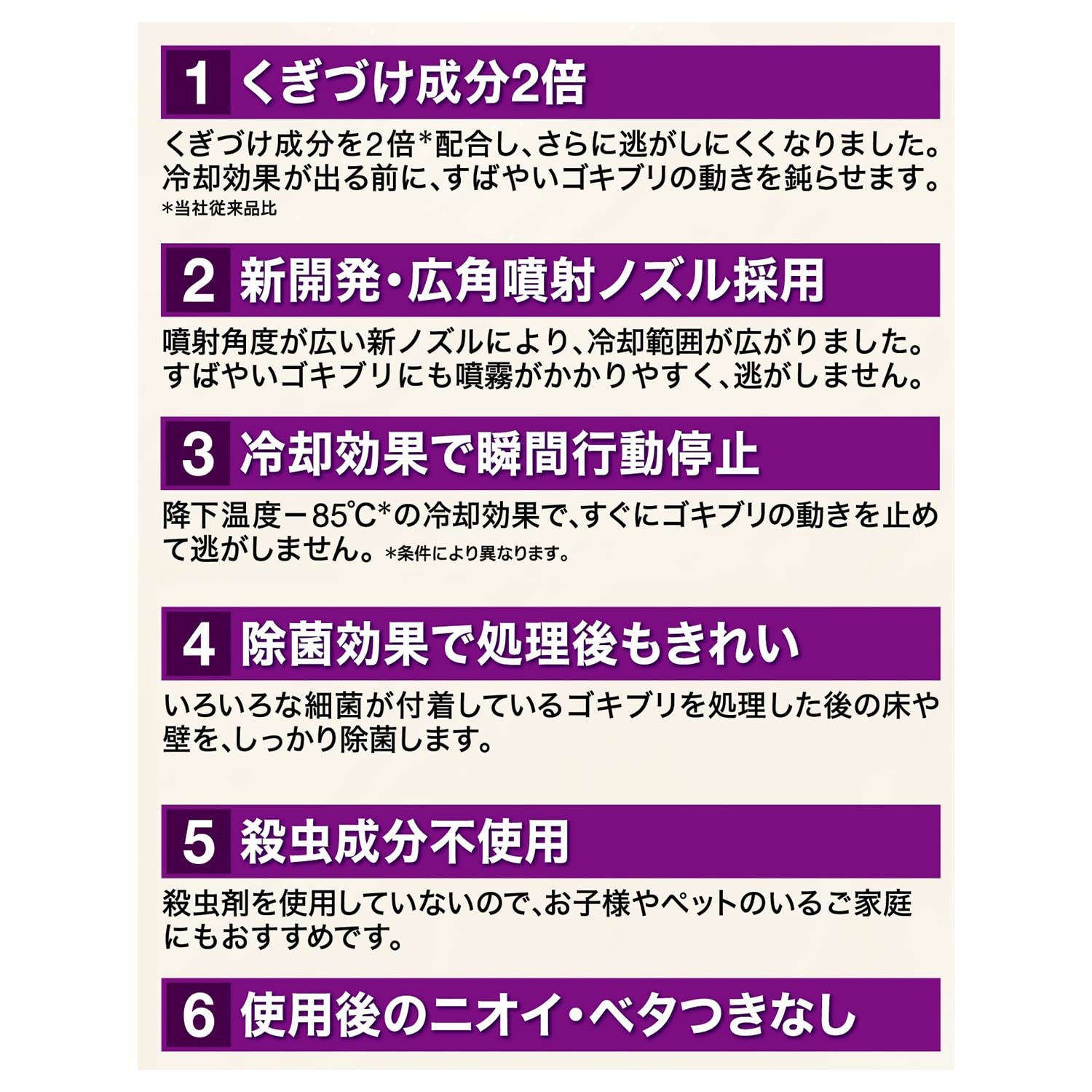 1 くぎづけ成分2倍

くぎづけ成分を2倍*配合し、さらに逃がしにくくなりました。冷却効果が出る前に、すばやいゴキブリの動きを鈍らせます。
*当社従来品比

2 新開発・広角噴射ノズル採用

噴射角度が広い新ノズルにより、冷却範囲が広がりました。すばやいゴキブリにも噴霧がかかりやすく、逃がしません。

3 冷却効果で瞬間行動停止

降下温度－85℃*の冷却効果で、すぐにゴキブリの動きを止めて逃がしません。*条件により異なります。

4 除菌効果で処理後もきれい

いろいろな細菌が付着しているゴキブリを処理した後の床や壁を、しっかり除菌します。

5 殺虫成分不使用

殺虫剤を使用していないので、お子様やペットのいるご家庭にもおすすめです。

6 使用後のニオイ・ベタつきなし