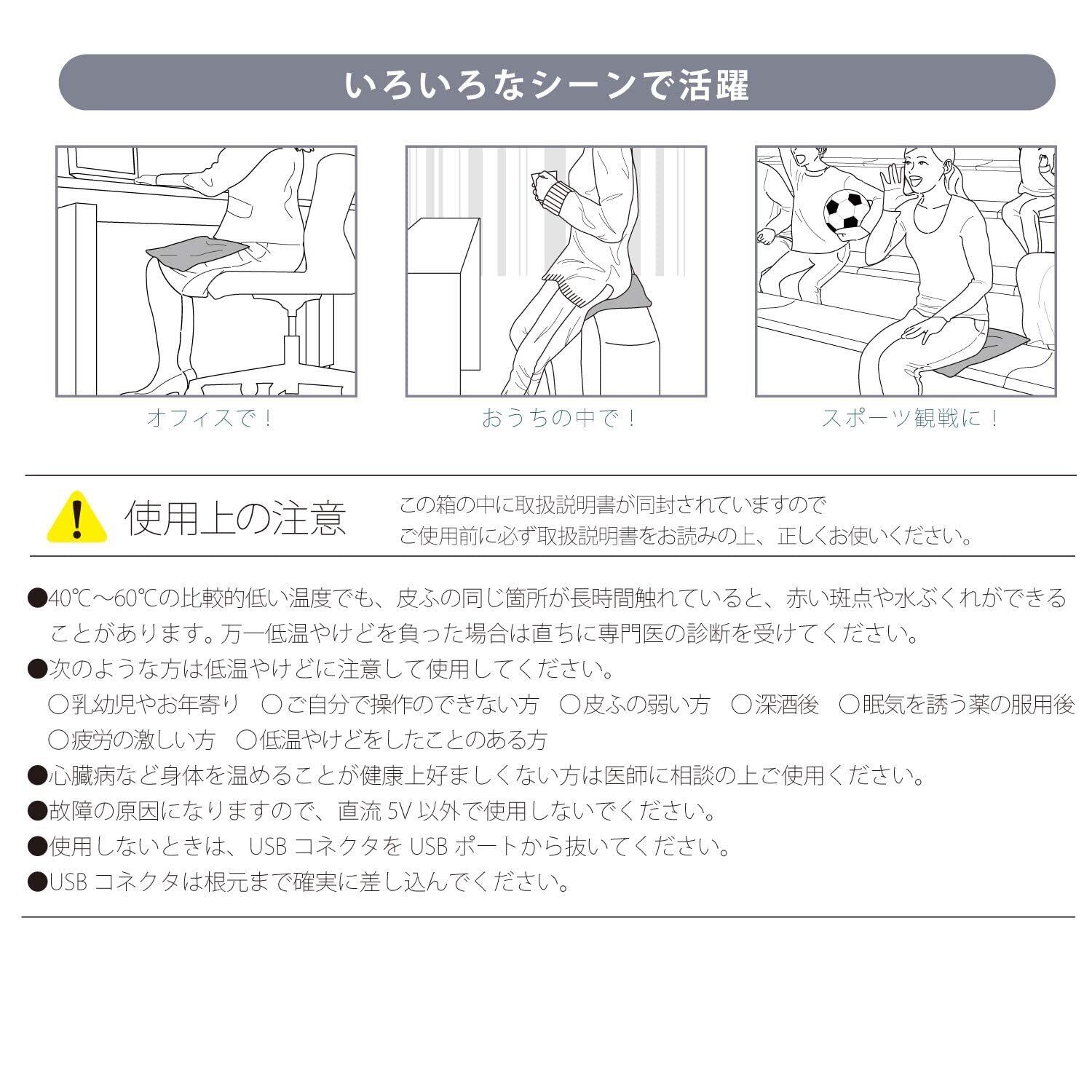 いろいろなシーンで活躍

オフィスで！

おうちの中で！

スポーツ観戦に！

使用上の注意

この箱の中に取扱説明書が同封されていますので
ご使用前に必ず取扱説明書をお読みの上、正しくお使いください。

●40℃～60℃の比較的低い温度でも、皮ふの同じ箇所が長時間触れていると、赤い斑点や水ぶくれができることがあります。万一低温やけどを負った場合は直ちに専門医の診断を受けてください。
●次のような方は低温やけどに注意して使用してください。
○乳幼児やお年寄り　○ご自分で操作のできない方　○皮ふの弱い方　○深酒後　○眠気を誘う薬の服用後
○疲労の激しい方　○低温やけどをしたことのある方
●心臓病など身体を温めることが健康上好ましくない方は医師に相談の上ご使用ください。
●故障の原因になりますので、直流 5V 以外で使用しないでください。
●使用しないときは、USB コネクタを USB ポートから抜いてください。
●USB コネクタは根元まで確実に差し込んでください。