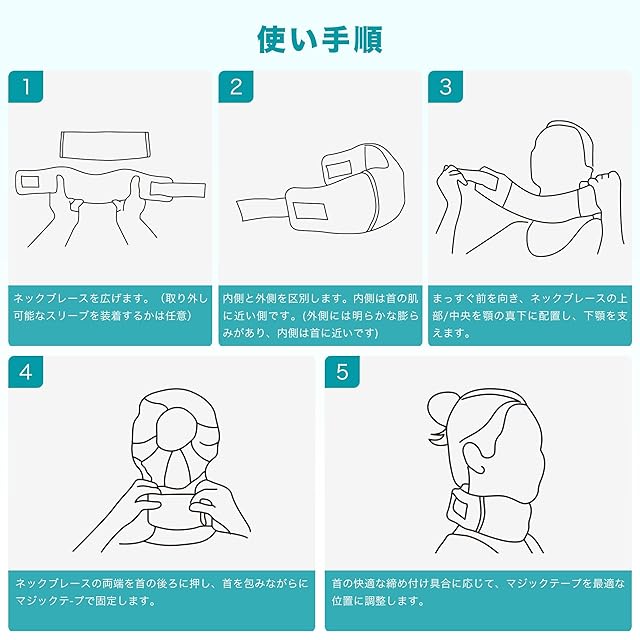 使い手順

1

ネックブレースを広げます。（取り外し可能なスリーブを装着するかは任意）

2

内側と外側を区別します。内側は首の肌に近い側です。(外側には明らかな膨らみがあり、内側は首に近いです)

3

まっすぐ前を向き、ネックブレースの上部/中央を顎の真下に配置し、下顎を支えます。

4

ネックブレースの両端を首の後ろに押し、首を包みながらにマジックテープで固定します。

5

首の快適な締め付け具合に応じて、マジックテープを最適な位置に調整します。