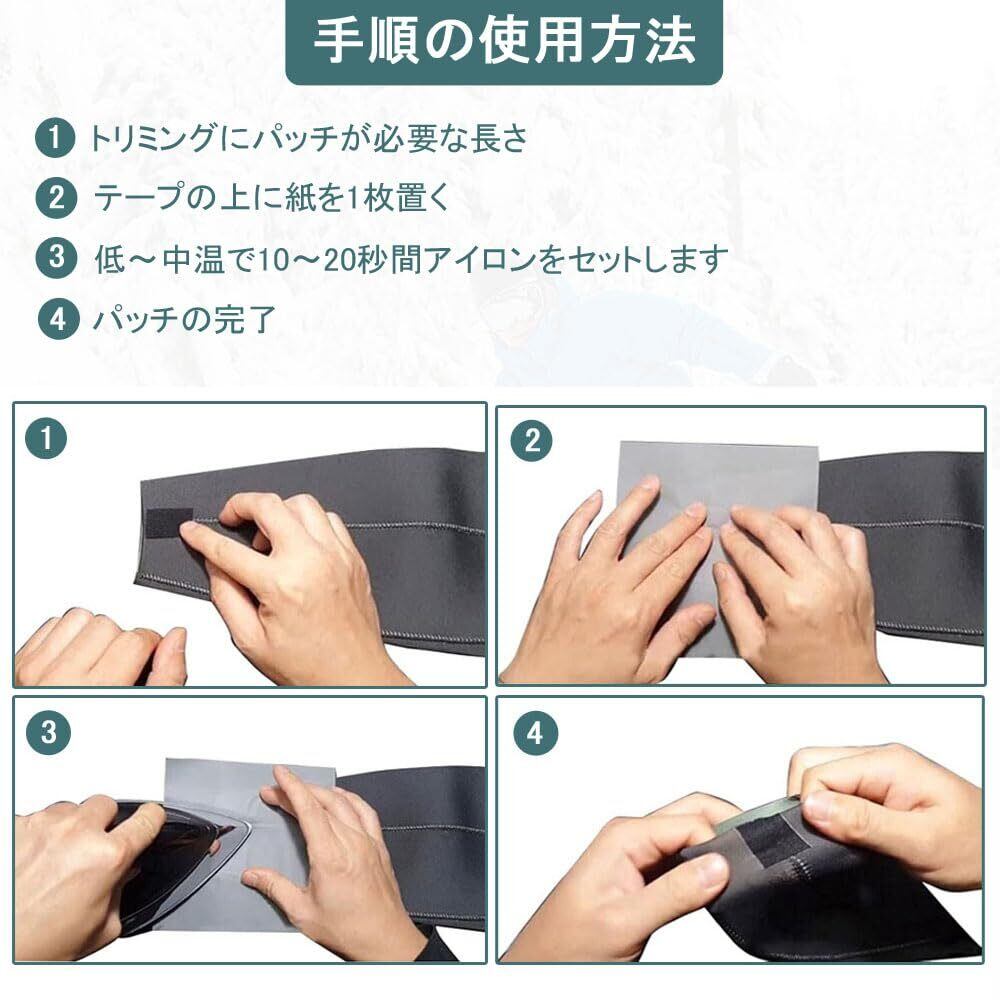 手順の使用方法

1 トリミングにパッチが必要な長さ

2 テープの上に紙を1枚置く

3 低～中温で10～20秒間アイロンをセットします

4 パッチの完了

1

2

3

4