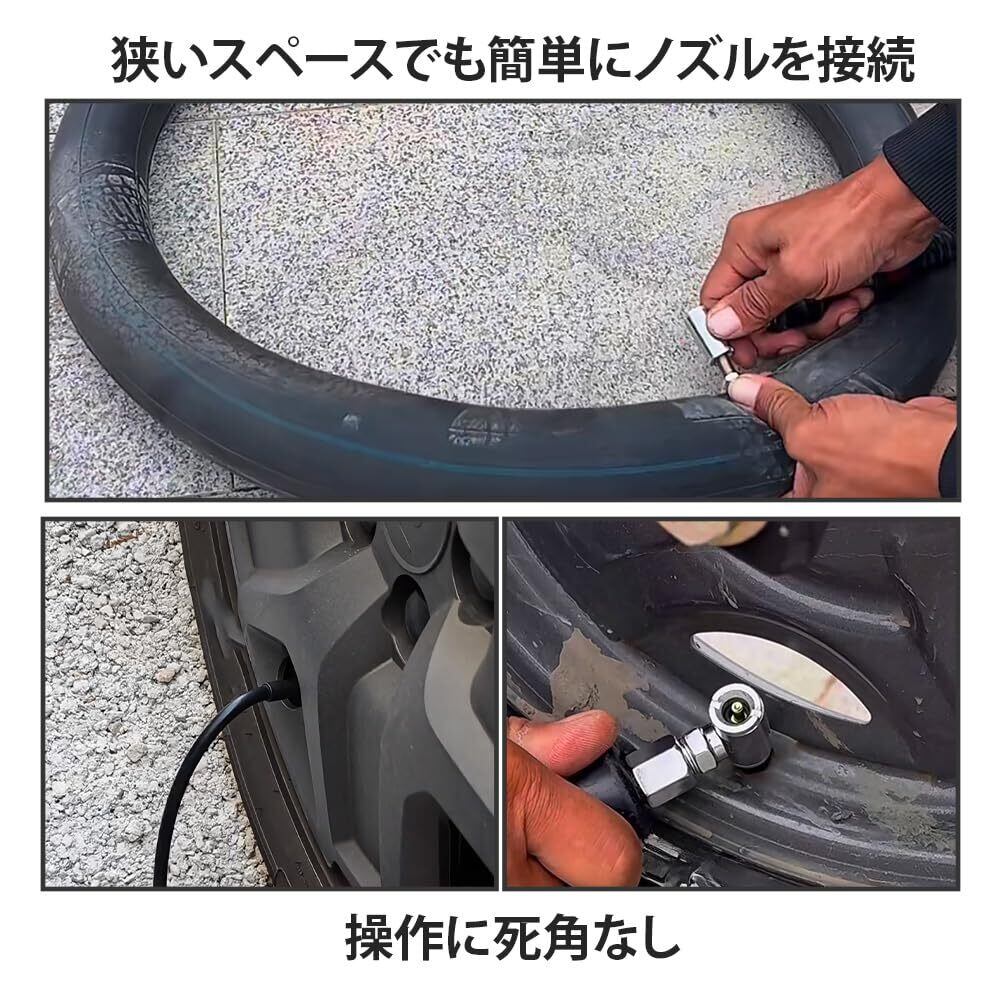 狭いスペースでも簡単にノズルを接続

操作に死角なし