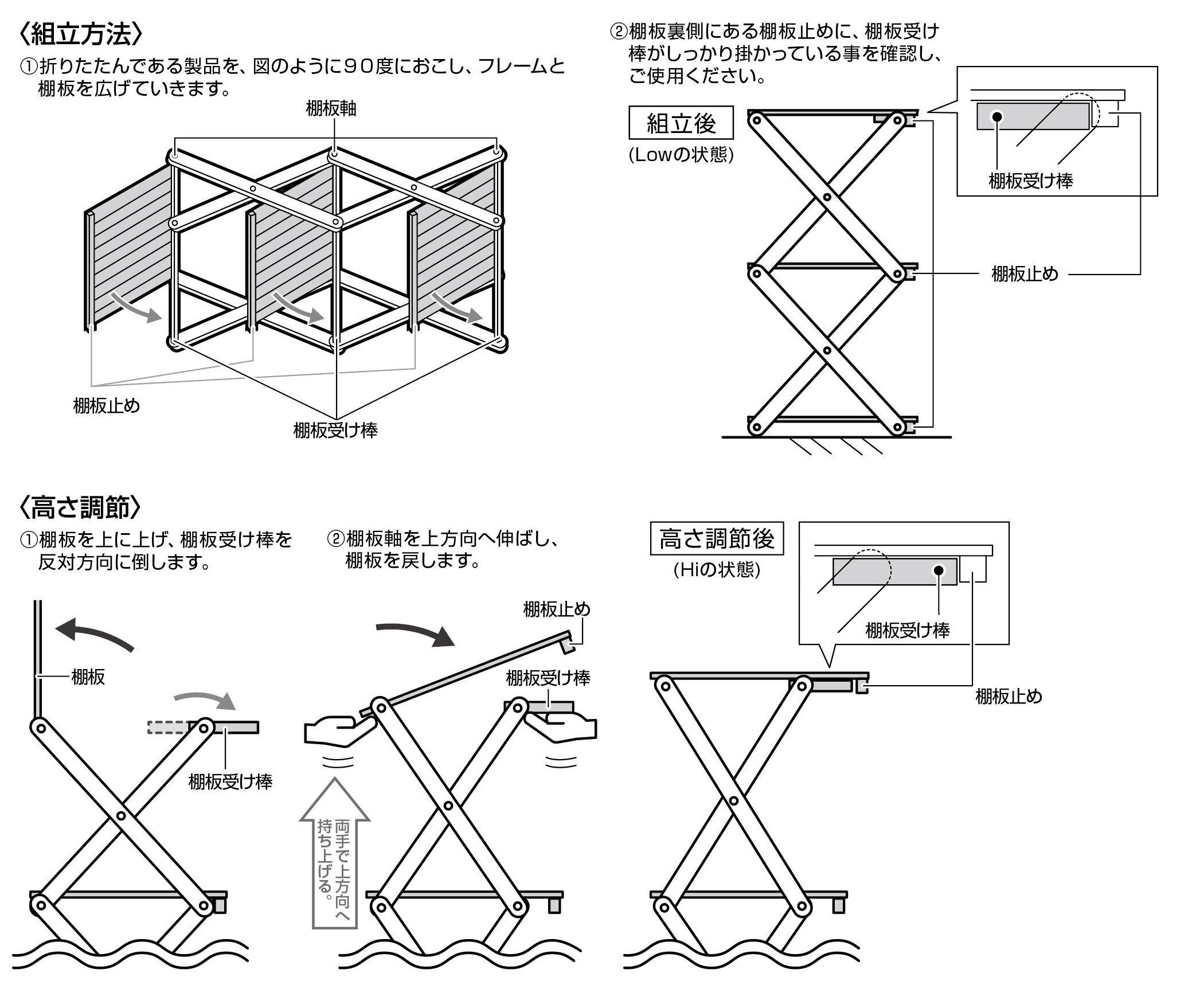 〈組立方法〉

①折りたたんである製品を、図のように90度におこし、フレームと棚板を広げていきます。

棚板軸

棚板止め

棚板受け棒

②棚板裏側にある棚板止めに、棚板受け棒がしっかり掛かっている事を確認し、ご使用ください。

組立後

(Lowの状態)

棚板受け棒

棚板止め

〈高さ調節〉

①棚板を上に上げ、棚板受け棒を反対方向に倒します。

棚板

棚板受け棒

②棚板軸を上方向へ伸ばし、棚板を戻します。

棚板止め

棚板受け棒

両手で上方向へ持ち上げる。

高さ調節後

(Hiの状態)

棚板受け棒

棚板止め