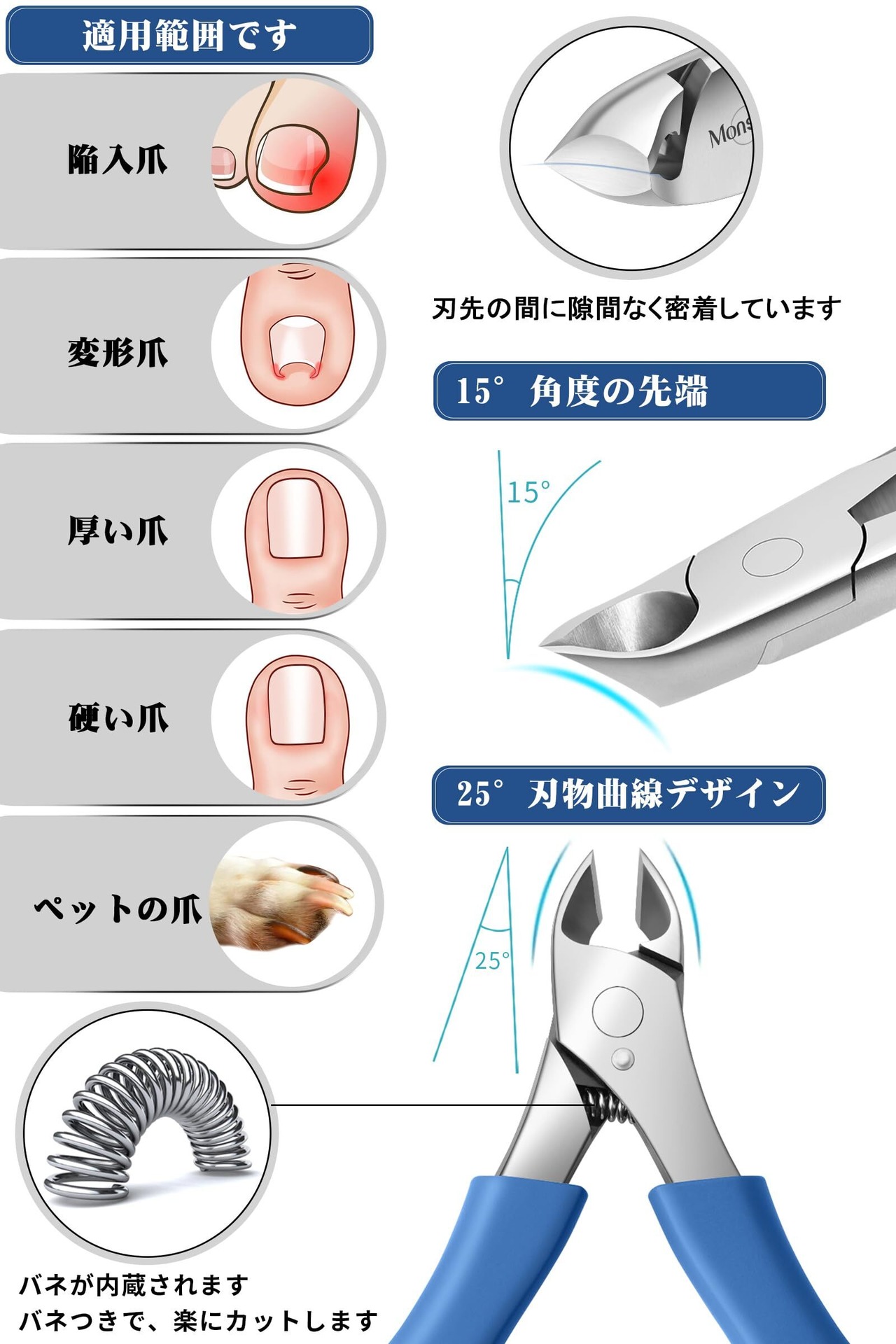 適用範囲です

陥入爪

変形爪

厚い爪

硬い爪

ペットの爪

Mons

刃先の間に隙間なく密着しています

15° 角度の先端

15°

25° 刃物曲線デザイン

25°

バネが内蔵されます
バネつきで、楽にカットします