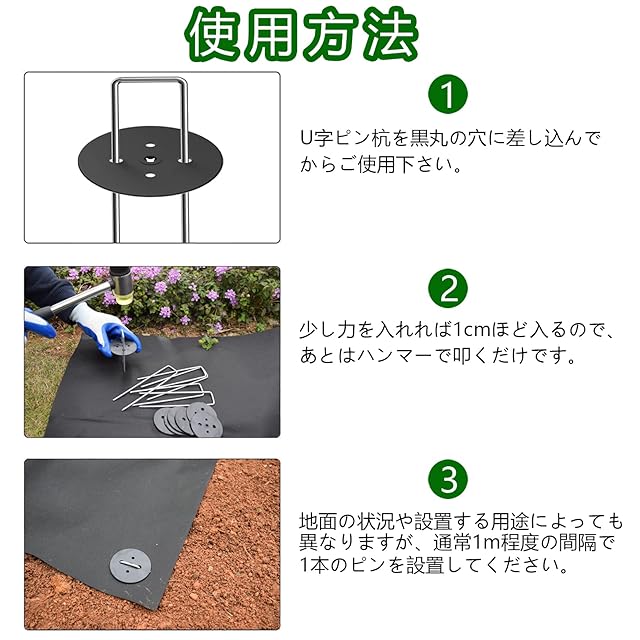 使用方法

1

U字ピン杭を黒丸の穴に差し込んでからご使用下さい。

2

少し力を入れれば1cmほど入るので、あとはハンマーで叩くだけです。

3

地面の状況や設置する用途によっても異なりますが、通常1m程度の間隔で1本のピンを設置してください。