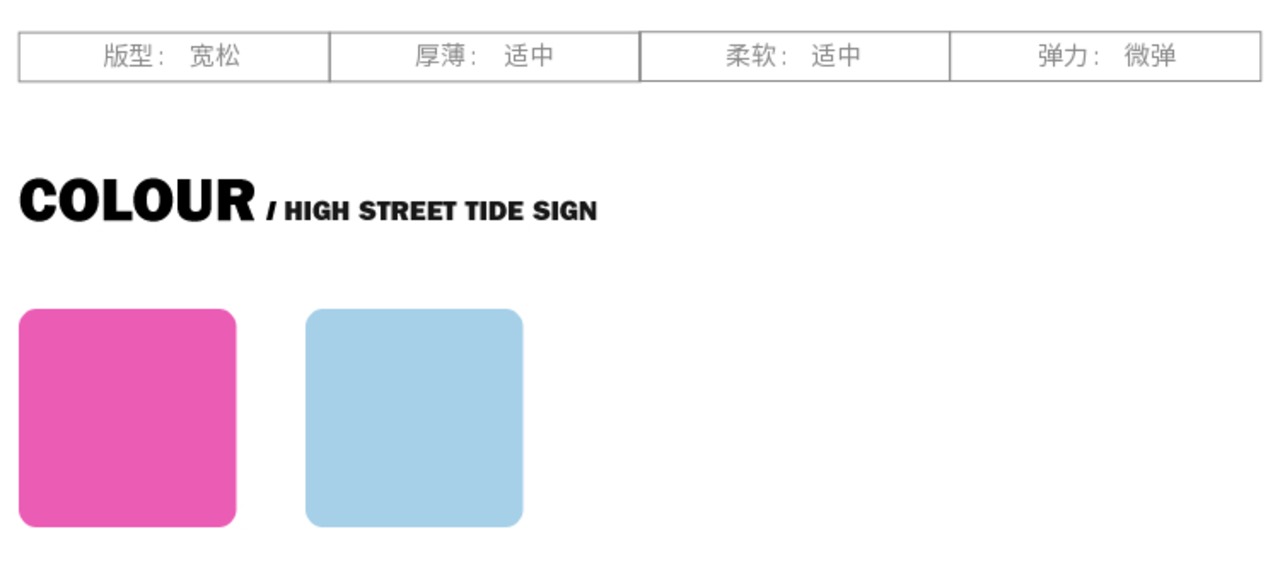 版型： 宽松 厚薄： 适中 柔软： 适中 弹力： 微弹

COLOUR / HIGH STREET TIDE SIGN