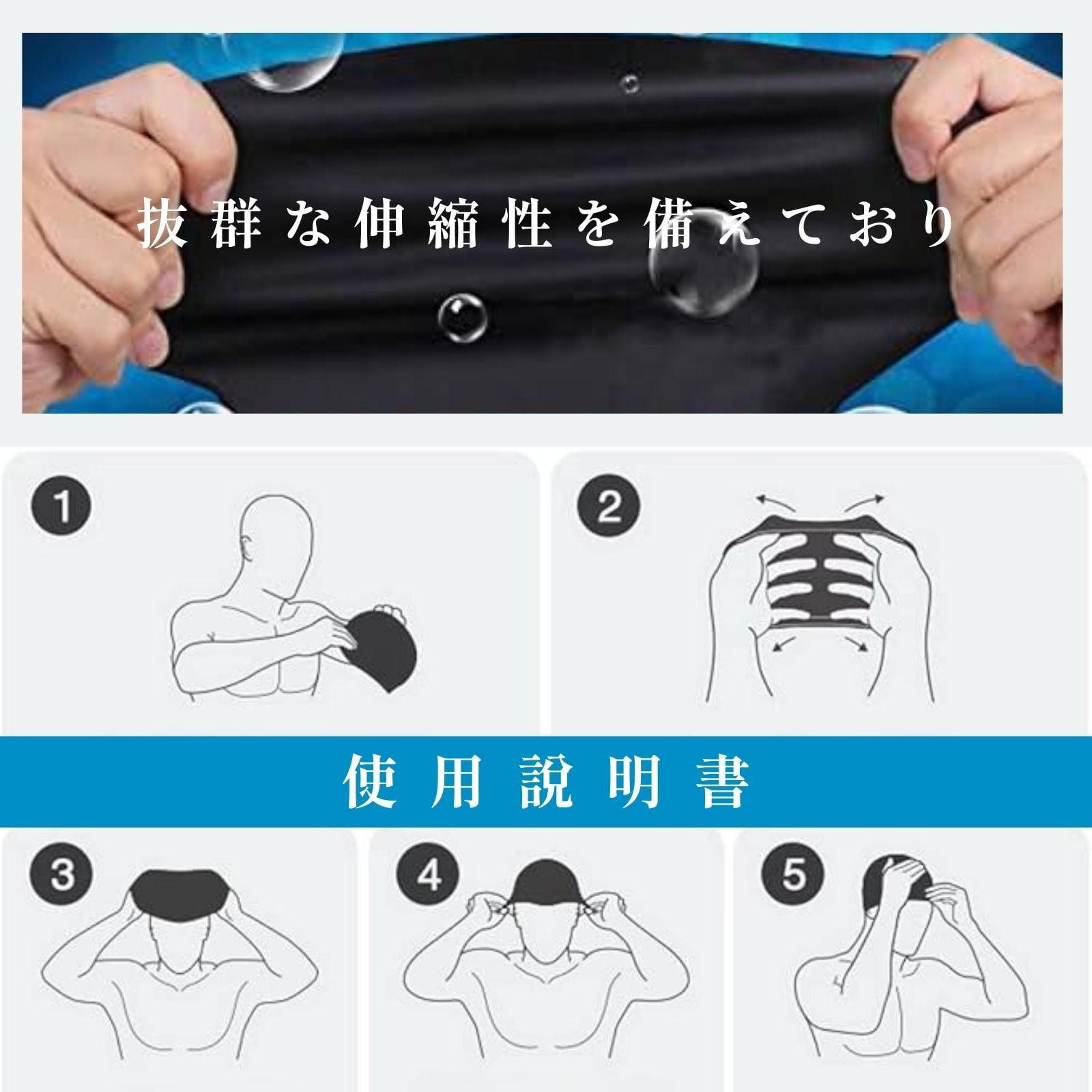 抜群な伸縮性を備えており

1

2

使用説明書

3

4

5