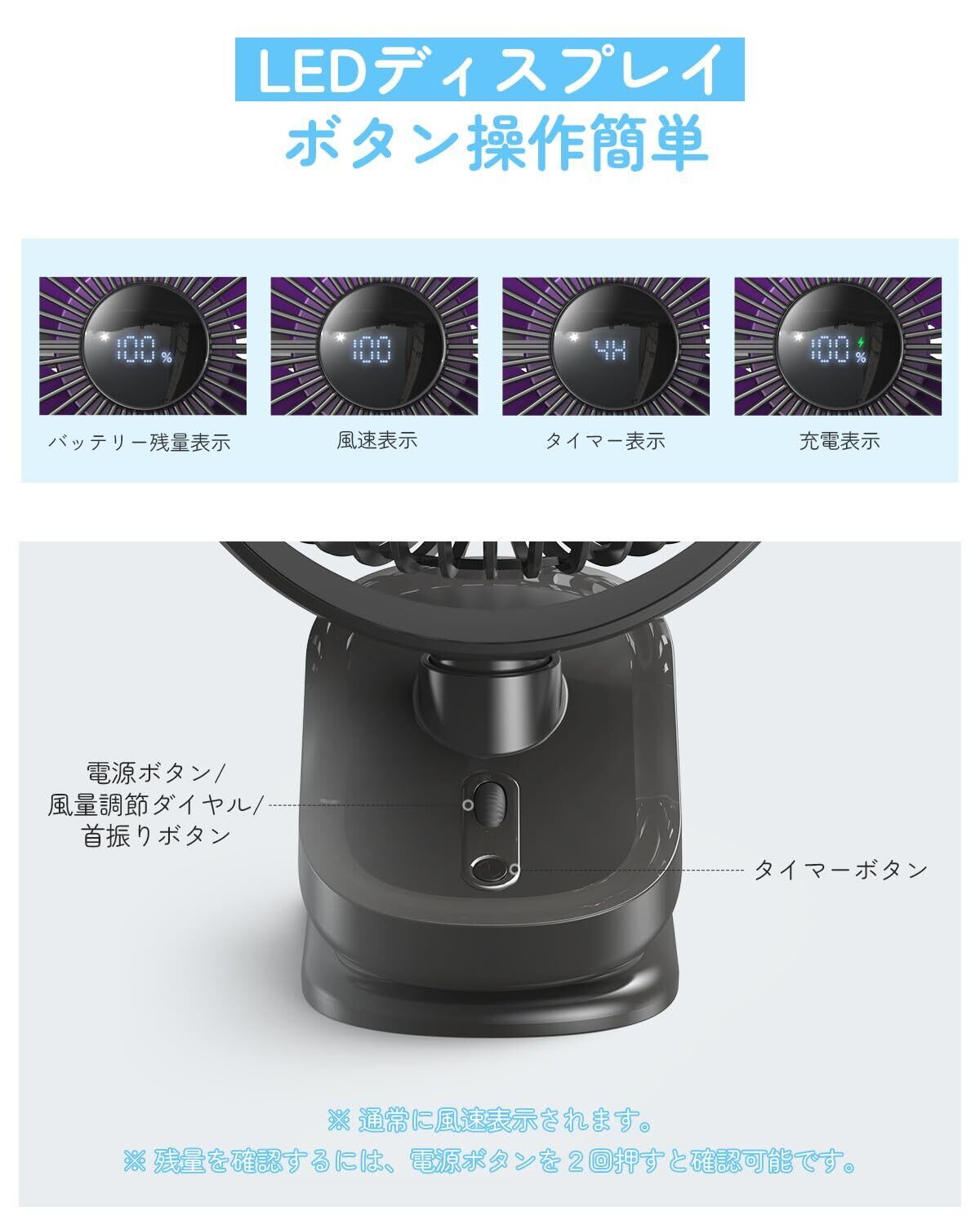 LEDディスプレイ
ボタン操作簡単

100%
バッテリー残量表示

100
風速表示

4H
タイマー表示

100%
充電表示

電源ボタン/
風量調節ダイヤル/
首振りボタン

タイマーボタン

※ 通常に風速表示されます。
※ 残量を確認するには、電源ボタンを２回押すと確認可能です。